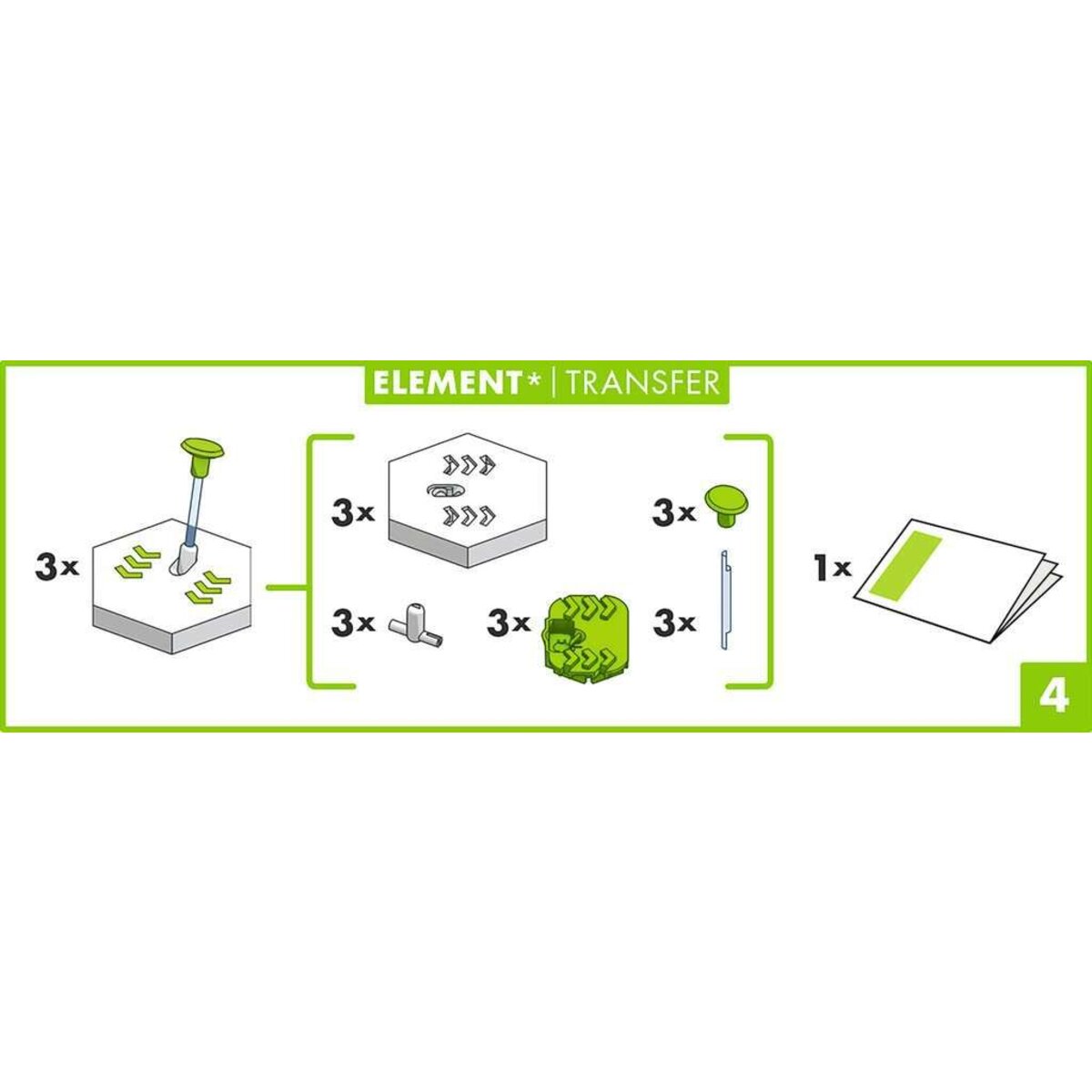 ELEMENT* | TRANSFER

3x

3x

3x

3x

3x

3x

1x

4