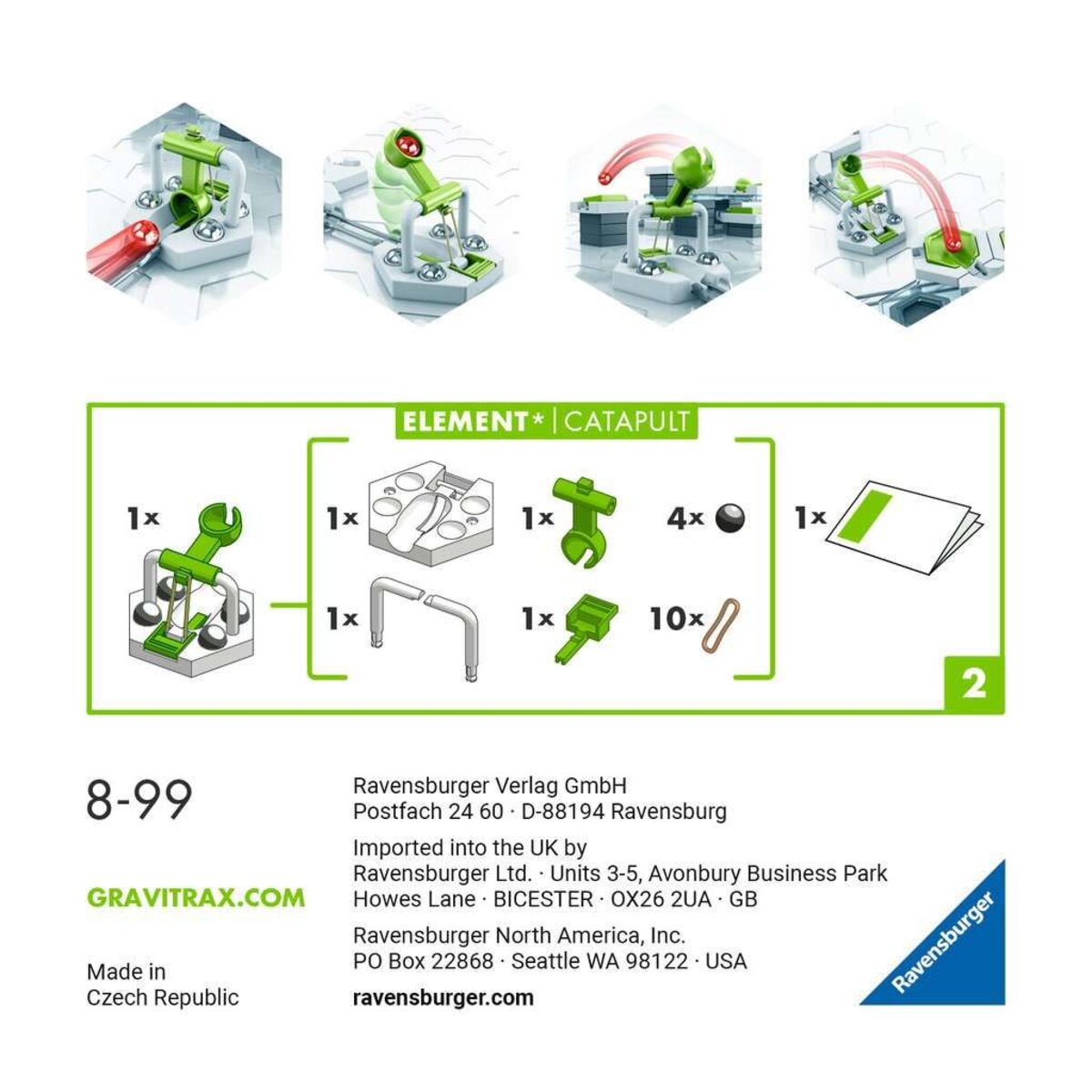 ELEMENT* | CATAPULT

1x

1x

1x

4x

1x

1x

1x

10x

2

8-99

GRAVITRAX.COM

Made in
Czech Republic

Ravensburger Verlag GmbH
Postfach 24 60 · D-88194 Ravensburg

Imported into the UK by
Ravensburger Ltd. · Units 3-5, Avonbury Business Park
Howes Lane · BICESTER · OX26 2UA · GB

Ravensburger North America, Inc.
PO Box 22868 · Seattle WA 98122 · USA

ravensburger.com

Ravensburger