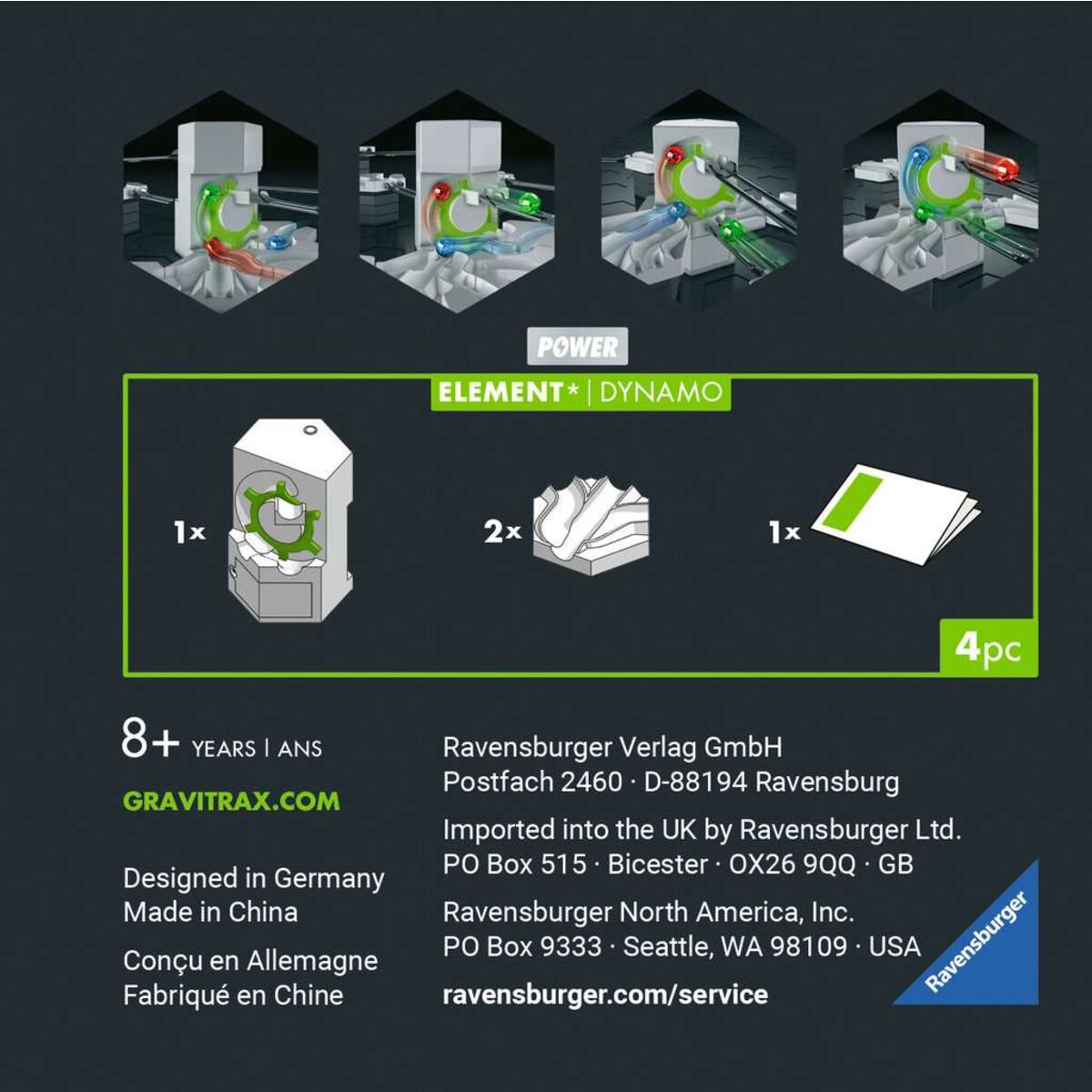 POWER

ELEMENT* | DYNAMO

1x

2x

1x

4pc

8+ YEARS | ANS

GRAVITRAX.COM

Designed in Germany
Made in China

Conçu en Allemagne
Fabriqué en Chine

Ravensburger Verlag GmbH
Postfach 2460 · D-88194 Ravensburg

Imported into the UK by Ravensburger Ltd.
PO Box 515 · Bicester · OX26 9QQ · GB

Ravensburger North America, Inc.
PO Box 9333 · Seattle, WA 98109 · USA

ravensburger.com/service

Ravensburger