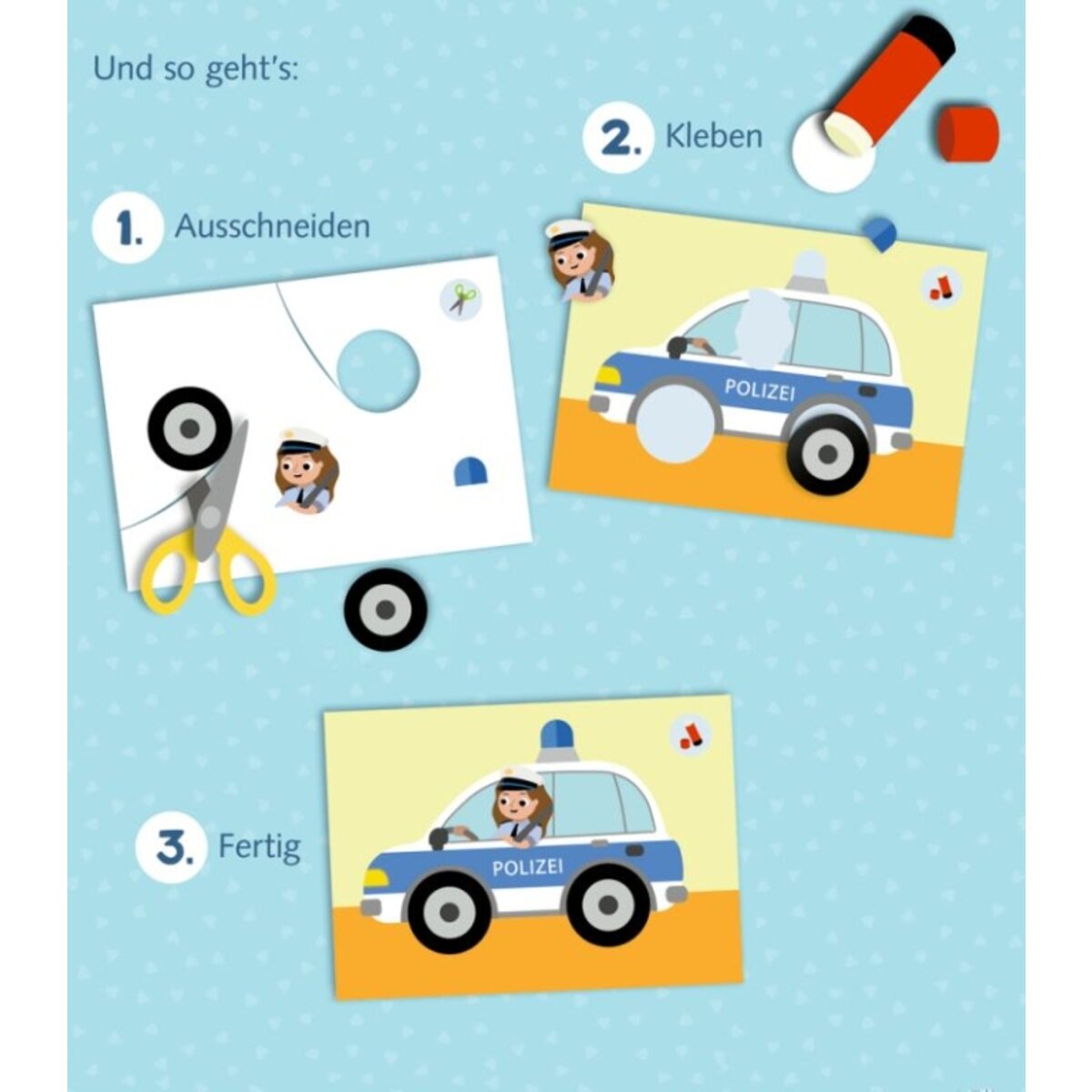 Und so geht's:

2. Kleben

1. Ausschneiden

POLIZEI

3. Fertig

POLIZEI