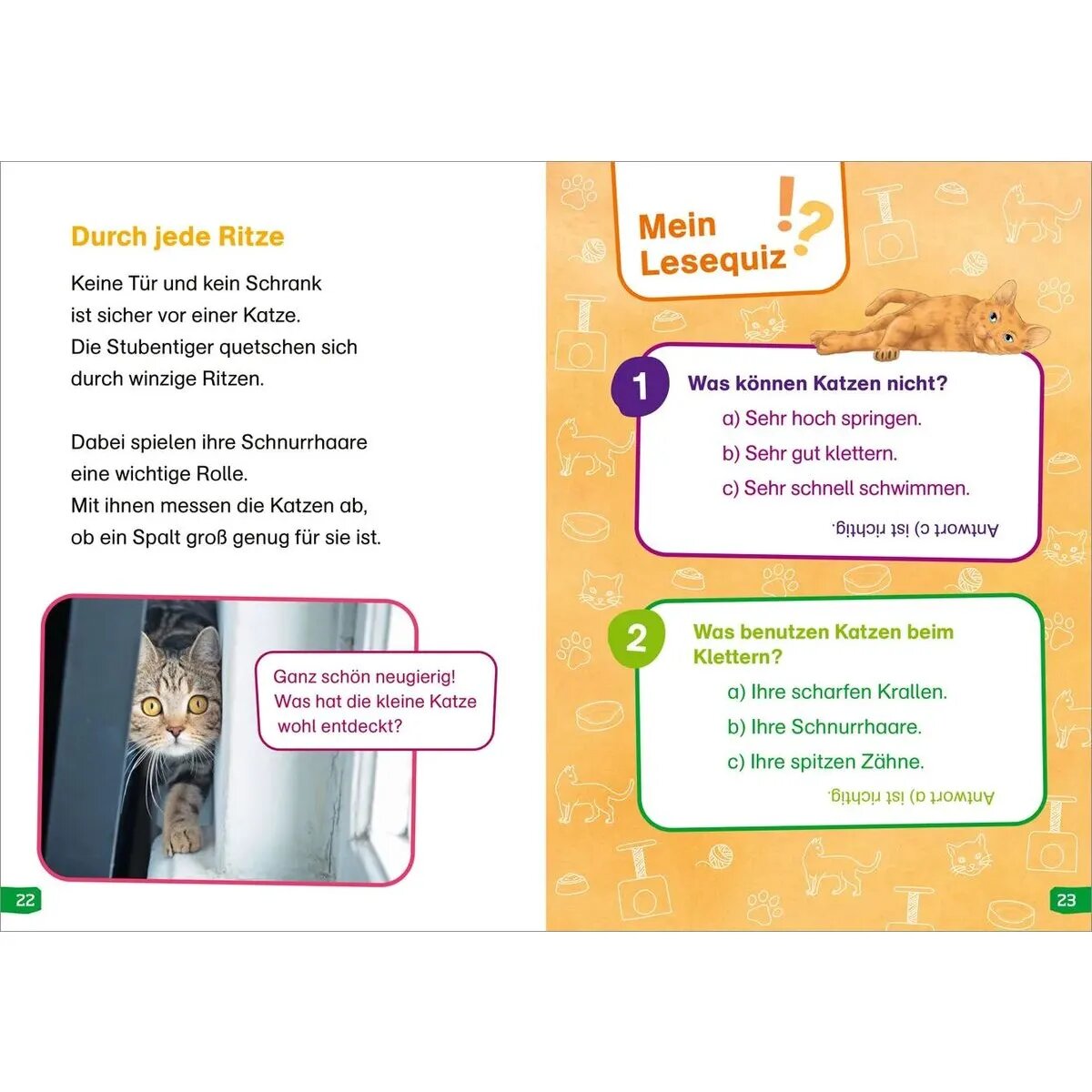 Durch jede Ritze

Keine Tür und kein Schrank ist sicher vor einer Katze. Die Stubentiger quetschen sich durch winzige Ritzen.

Dabei spielen ihre Schnurrhaare eine wichtige Rolle. Mit ihnen messen die Katzen ab, ob ein Spalt groß genug für sie ist.

Ganz schön neugierig! Was hat die kleine Katze wohl entdeckt?

22

Mein Lesequiz !?

1 Was können Katzen nicht?
a) Sehr hoch springen.
b) Sehr gut klettern.
c) Sehr schnell schwimmen.

Antwort c) ist richtig.

2 Was benutzen Katzen beim Klettern?
a) Ihre scharfen Krallen.
b) Ihre Schnurrhaare.
c) Ihre spitzen Zähne.

Antwort a) ist richtig.

23