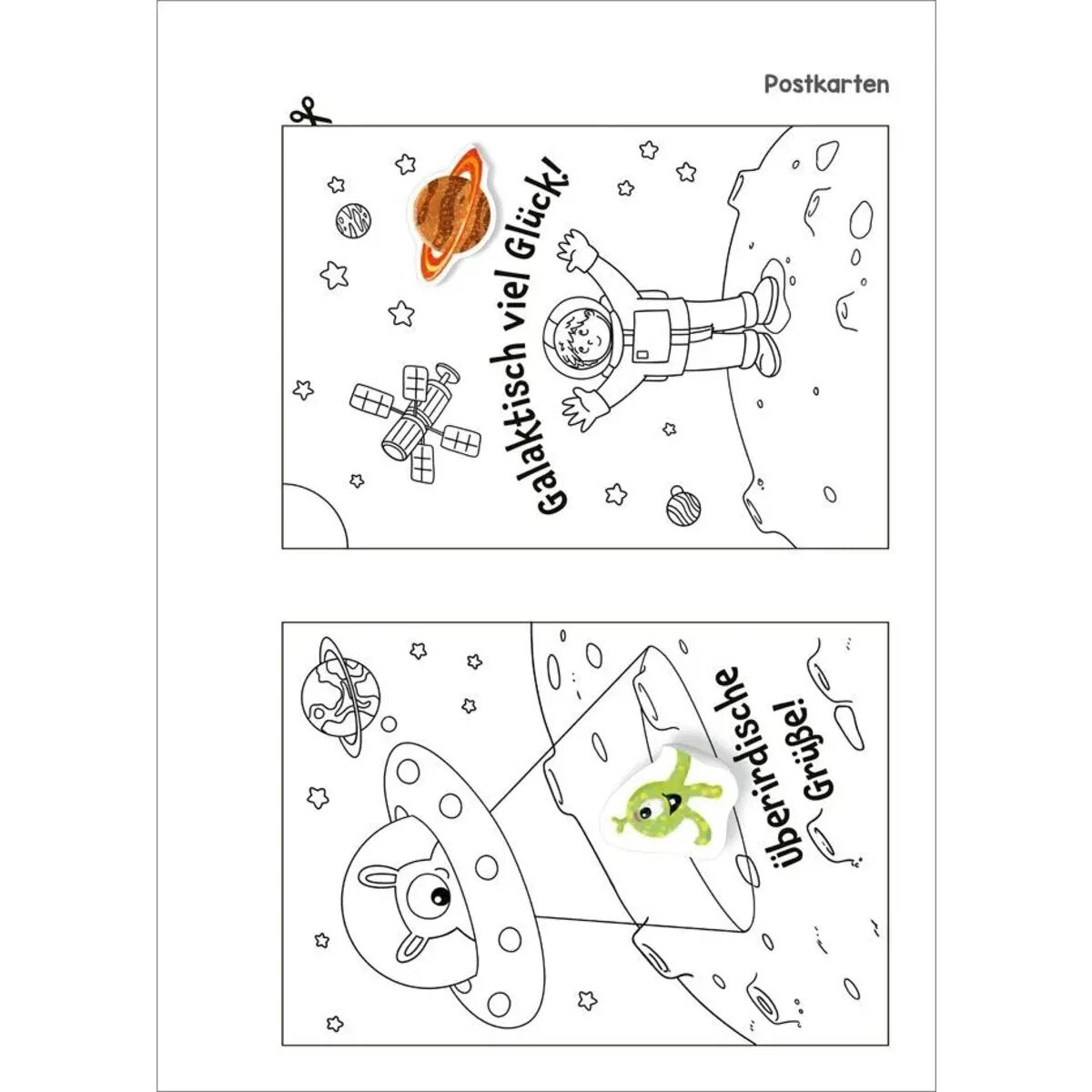 Postkarten

Galaktisch viel Glück!

Überirdische Grüße!