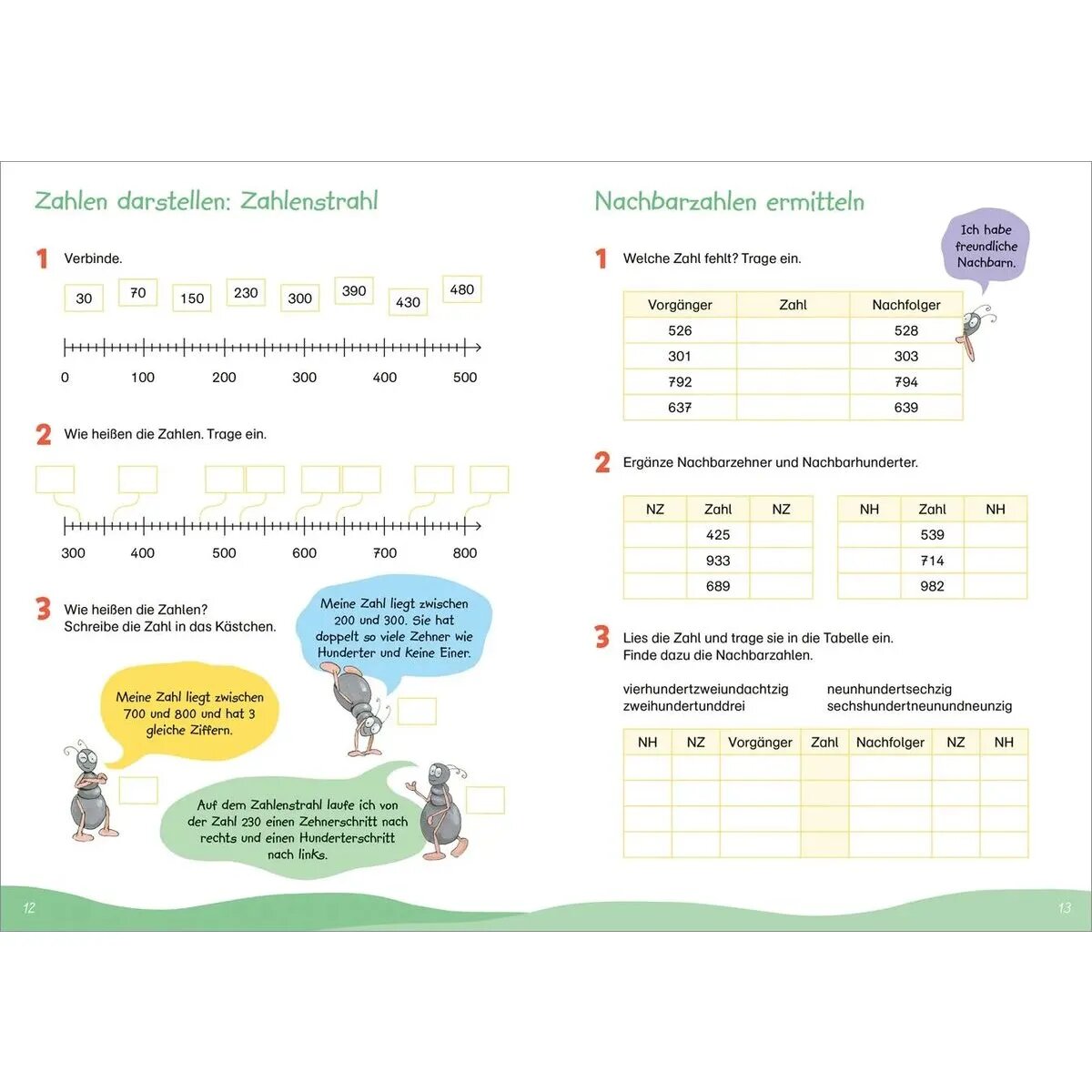 Zahlen darstellen: Zahlenstrahl

1 Verbinde.

30 70 150 230 300 390 430 480

0 100 200 300 400 500

2 Wie heißen die Zahlen. Trage ein.

300 400 500 600 700 800

3 Wie heißen die Zahlen?
Schreibe die Zahl in das Kästchen.

Meine Zahl liegt zwischen 200 und 300. Sie hat doppelt so viele Zehner wie Hunderter und keine Einer.

Meine Zahl liegt zwischen 700 und 800 und hat 3 gleiche Ziffern.

Auf dem Zahlenstrahl laufe ich von der Zahl 230 einen Zehnerschritt nach rechts und einen Hunderterschritt nach links.

12

Nachbarzahlen ermitteln

Ich habe freundliche Nachbarn.

1 Welche Zahl fehlt? Trage ein.

| Vorgänger | Zahl | Nachfolger |
|---|---|---|
| 526 | | 528 |
| 301 | | 303 |
| 792 | | 794 |
| 637 | | 639 |

2 Ergänze Nachbarzehner und Nachbarhunderter.

| NZ | Zahl | NZ |
|---|---|---|
| | 425 | |
| | 933 | |
| | 689 | |

| NH | Zahl | NH |
|---|---|---|
| | 539 | |
| | 714 | |
| | 982 | |

3 Lies die Zahl und trage sie in die Tabelle ein.
Finde dazu die Nachbarzahlen.

vierhundertzweiundachtzig
zweihundertunddrei

neunhundertsechzig
sechshundertneunundneunzig

| NH | NZ | Vorgänger | Zahl | Nachfolger | NZ | NH |
|---|---|---|---|---|---|---|
| | | | | | | |
| | | | | | | |
| | | | | | | |
| | | | | | | |

13