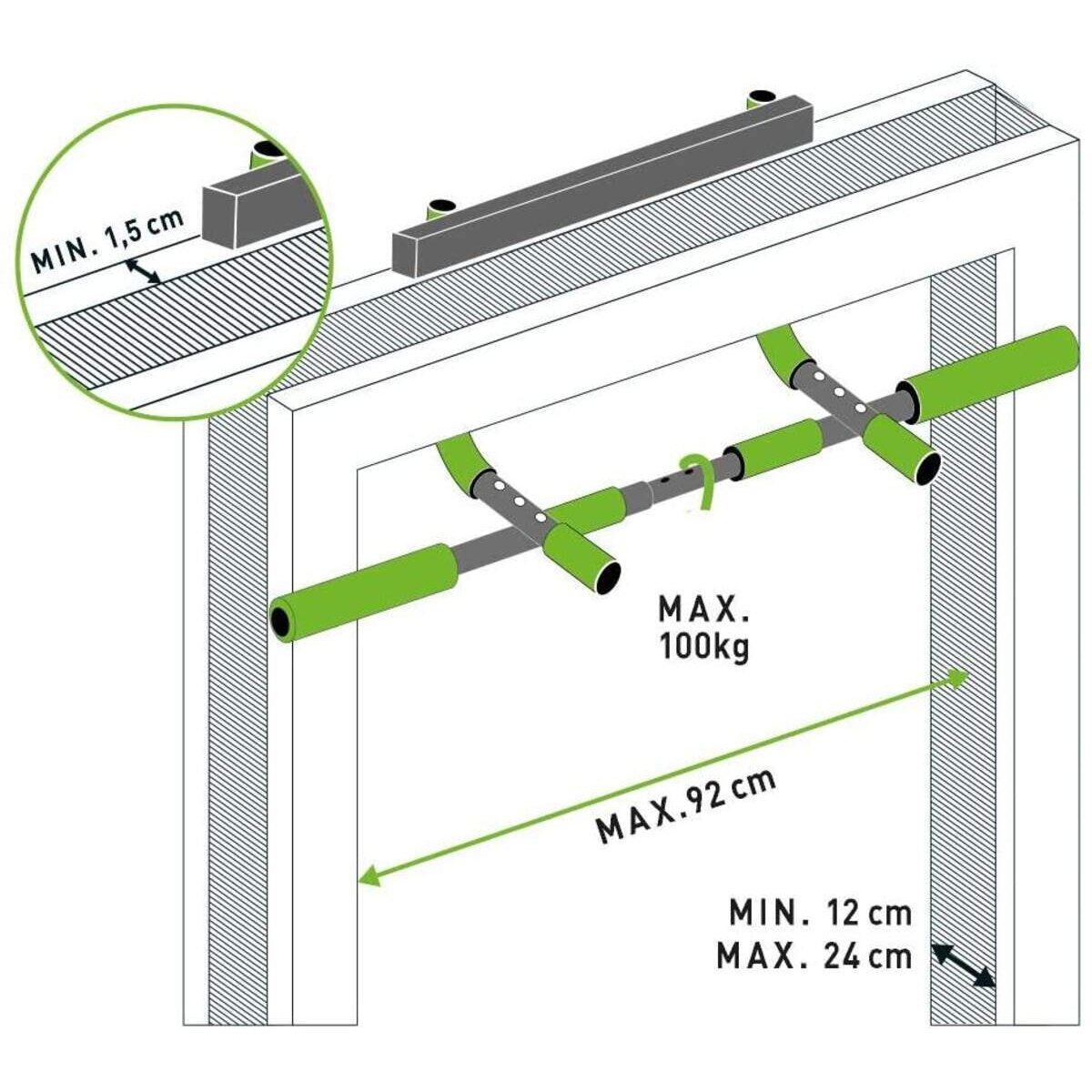 MIN. 1,5 cm

MAX.
100kg

MAX.92 cm

MIN. 12 cm
MAX. 24 cm