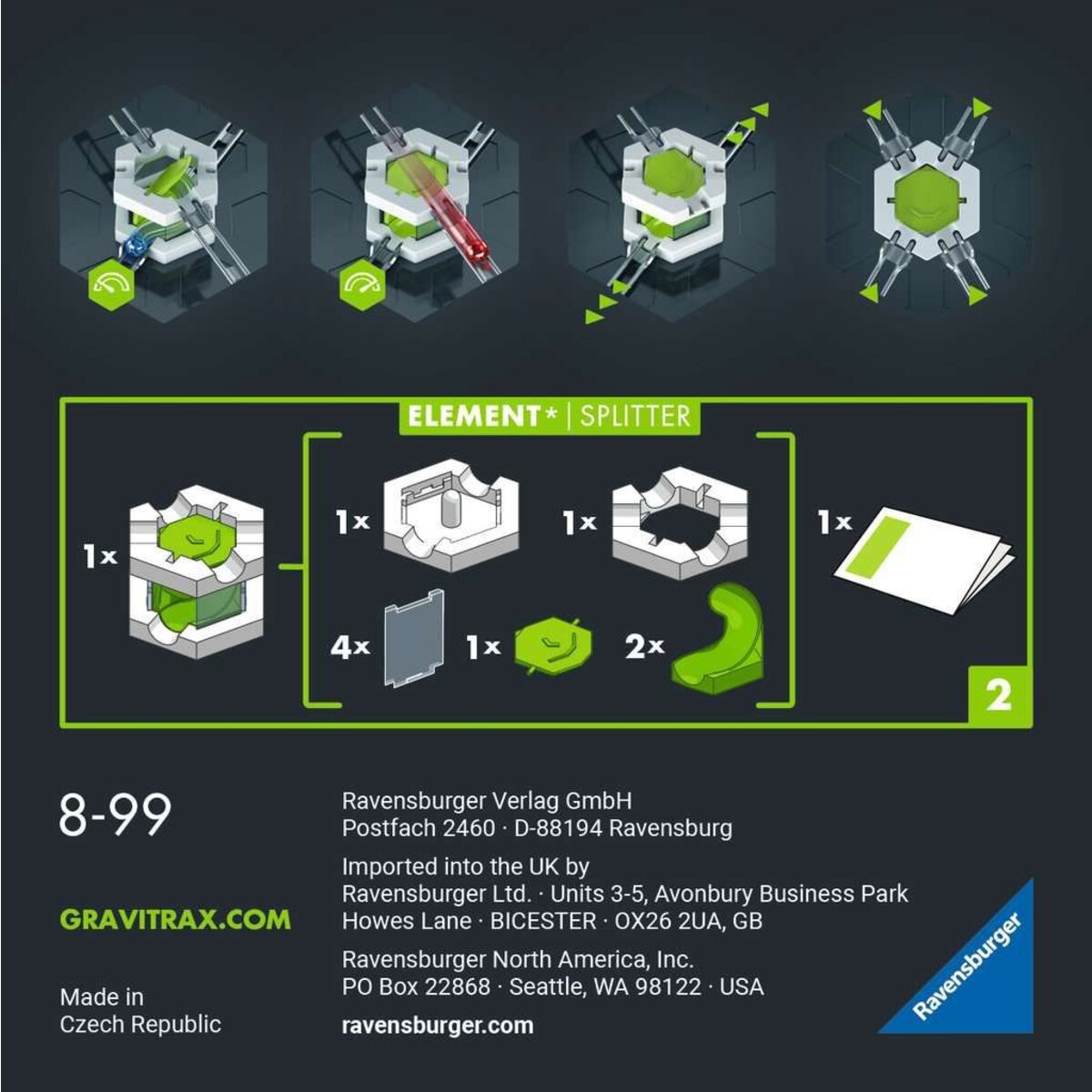 ELEMENT* | SPLITTER

1x

1x

1x

1x

4x

1x

2x

2

8-99

GRAVITRAX.COM

Made in
Czech Republic

Ravensburger Verlag GmbH
Postfach 2460 · D-88194 Ravensburg

Imported into the UK by
Ravensburger Ltd. · Units 3-5, Avonbury Business Park
Howes Lane · BICESTER · OX26 2UA, GB

Ravensburger North America, Inc.
PO Box 22868 · Seattle, WA 98122 · USA

ravensburger.com

Ravensburger