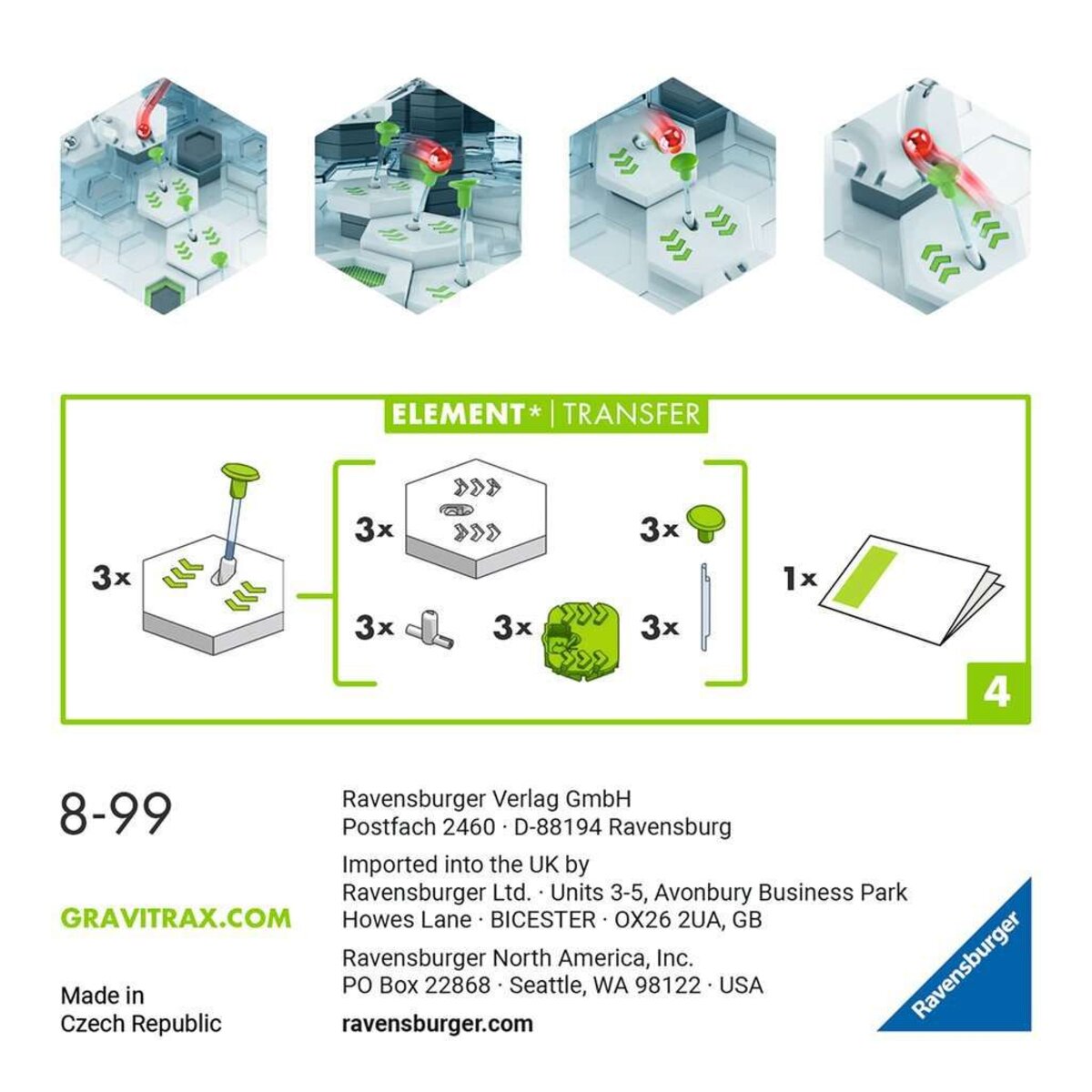 ELEMENT* | TRANSFER

3x

3x

3x

3x

3x

3x

1x

4

8-99

GRAVITRAX.COM

Made in Czech Republic

Ravensburger Verlag GmbH
Postfach 2460 · D-88194 Ravensburg

Imported into the UK by
Ravensburger Ltd. · Units 3-5, Avonbury Business Park
Howes Lane · BICESTER · OX26 2UA, GB

Ravensburger North America, Inc.
PO Box 22868 · Seattle, WA 98122 · USA

ravensburger.com

Ravensburger