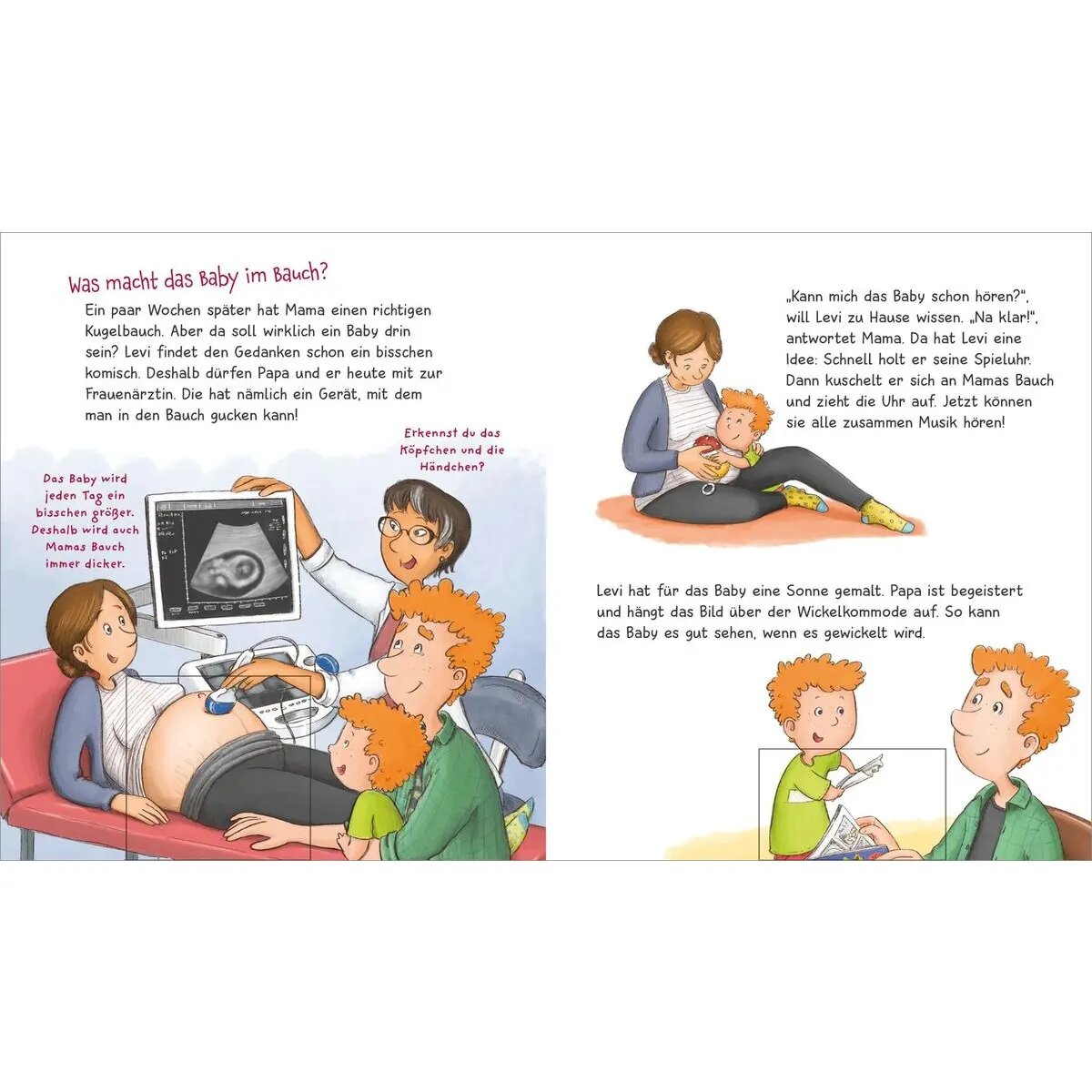 Was macht das Baby im Bauch?

Ein paar Wochen später hat Mama einen richtigen Kugelbauch. Aber da soll wirklich ein Baby drin sein? Levi findet den Gedanken schon ein bisschen komisch. Deshalb dürfen Papa und er heute mit zur Frauenärztin. Die hat nämlich ein Gerät, mit dem man in den Bauch gucken kann!

Erkennst du das Köpfchen und die Händchen?

Das Baby wird jeden Tag ein bisschen größer. Deshalb wird auch Mamas Bauch immer dicker.

„Kann mich das Baby schon hören?", will Levi zu Hause wissen. „Na klar!", antwortet Mama. Da hat Levi eine Idee: Schnell holt er seine Spieluhr. Dann kuschelt er sich an Mamas Bauch und zieht die Uhr auf. Jetzt können sie alle zusammen Musik hören!

Levi hat für das Baby eine Sonne gemalt. Papa ist begeistert und hängt das Bild über der Wickelkommode auf. So kann das Baby es gut sehen, wenn es gewickelt wird.