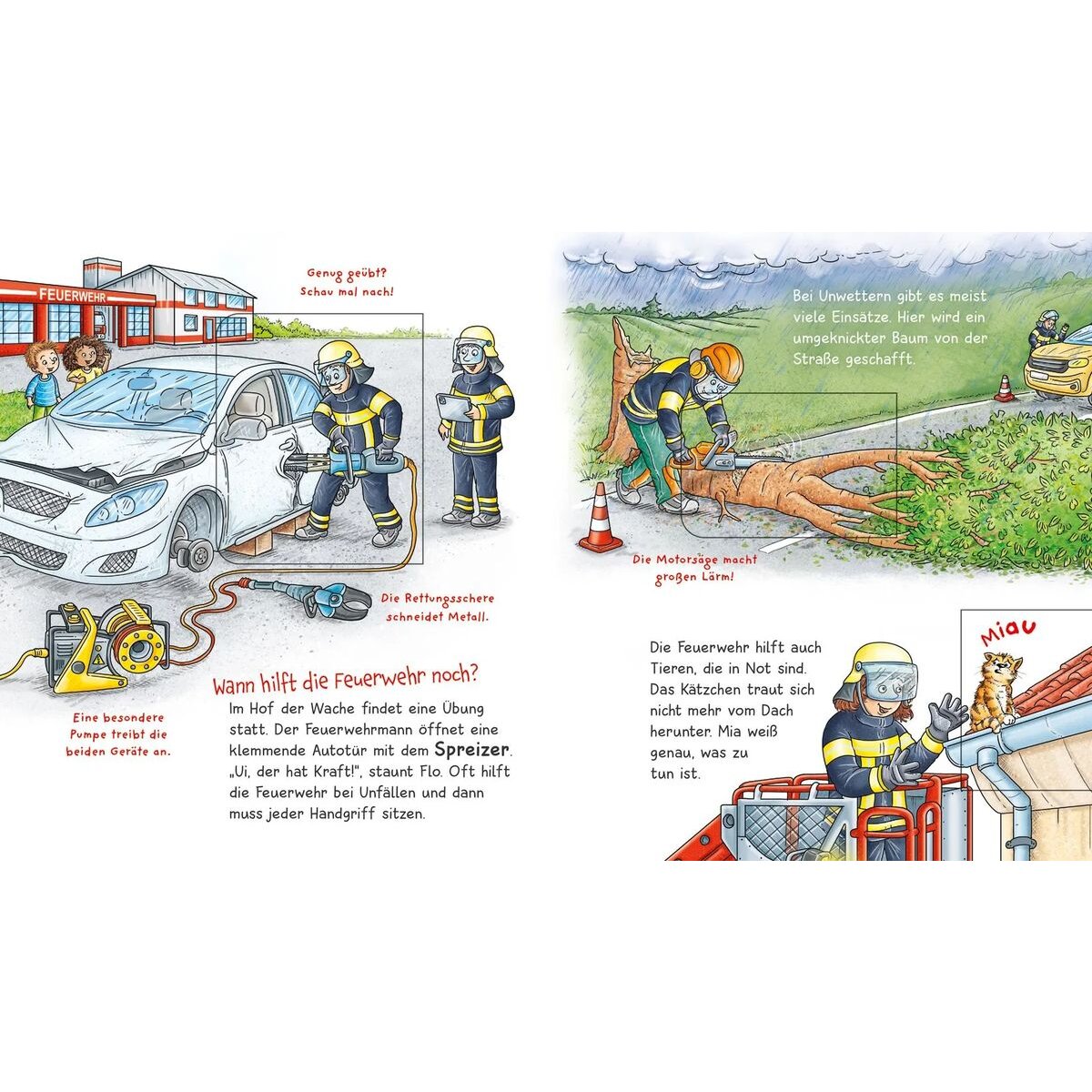 FEUERWEHR

Genug geübt? Schau mal nach!

Die Rettungsschere schneidet Metall.

Eine besondere Pumpe treibt die beiden Geräte an.

Wann hilft die Feuerwehr noch?

Im Hof der Wache findet eine Übung statt. Der Feuerwehrmann öffnet eine klemmende Autotür mit dem Spreizer. „Ui, der hat Kraft!", staunt Flo. Oft hilft die Feuerwehr bei Unfällen und dann muss jeder Handgriff sitzen.

Bei Unwettern gibt es meist viele Einsätze. Hier wird ein umgeknickter Baum von der Straße geschafft.

Die Motorsäge macht großen Lärm!

Die Feuerwehr hilft auch Tieren, die in Not sind. Das Kätzchen traut sich nicht mehr vom Dach herunter. Mia weiß genau, was zu tun ist.

Miau