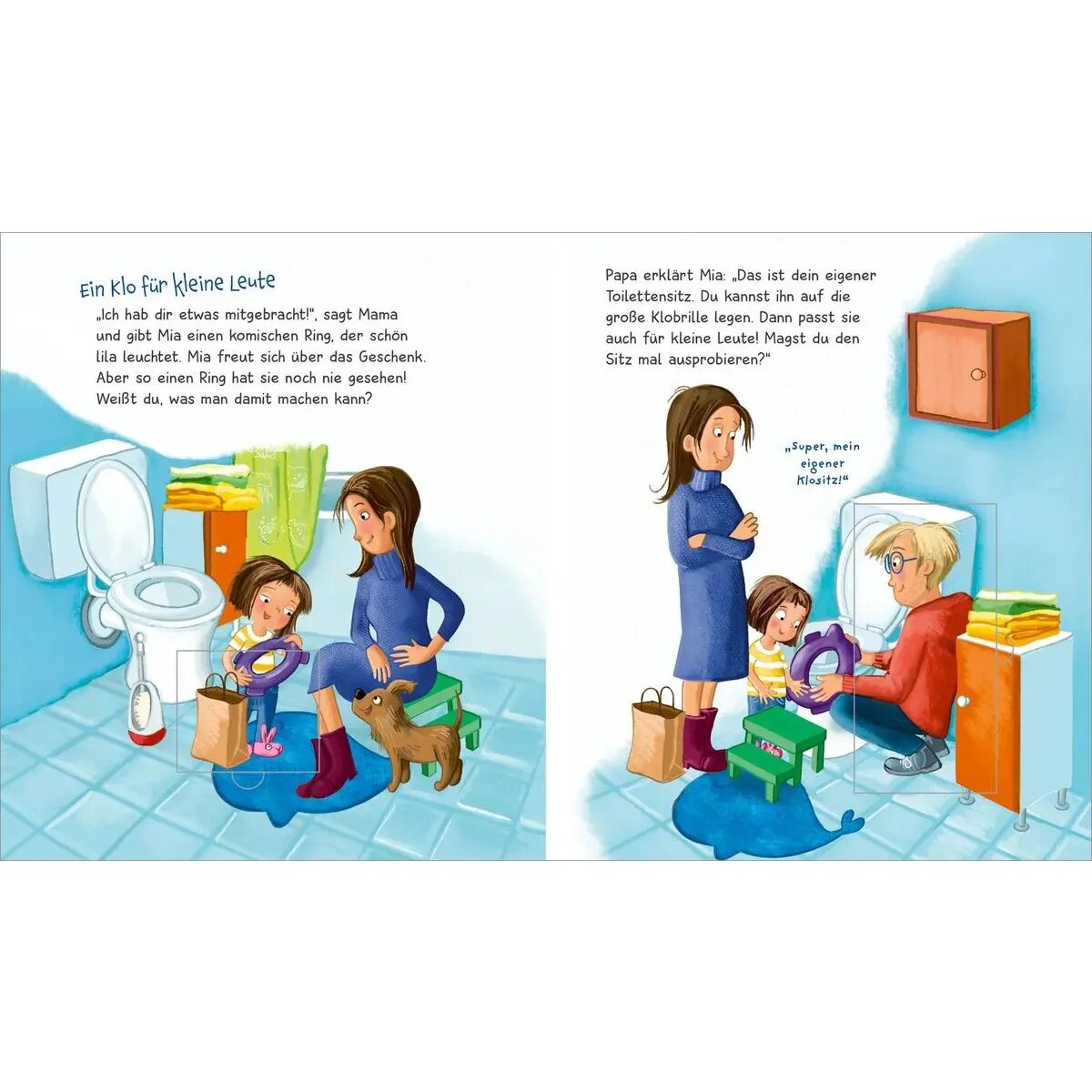 Ein Klo für kleine Leute

„Ich hab dir etwas mitgebracht!", sagt Mama und gibt Mia einen komischen Ring, der schön lila leuchtet. Mia freut sich über das Geschenk. Aber so einen Ring hat sie noch nie gesehen! Weißt du, was man damit machen kann?

Papa erklärt Mia: „Das ist dein eigener Toilettensitz. Du kannst ihn auf die große Klobrille legen. Dann passt sie auch für kleine Leute! Magst du den Sitz mal ausprobieren?"

„Super, mein eigener Klositz!"