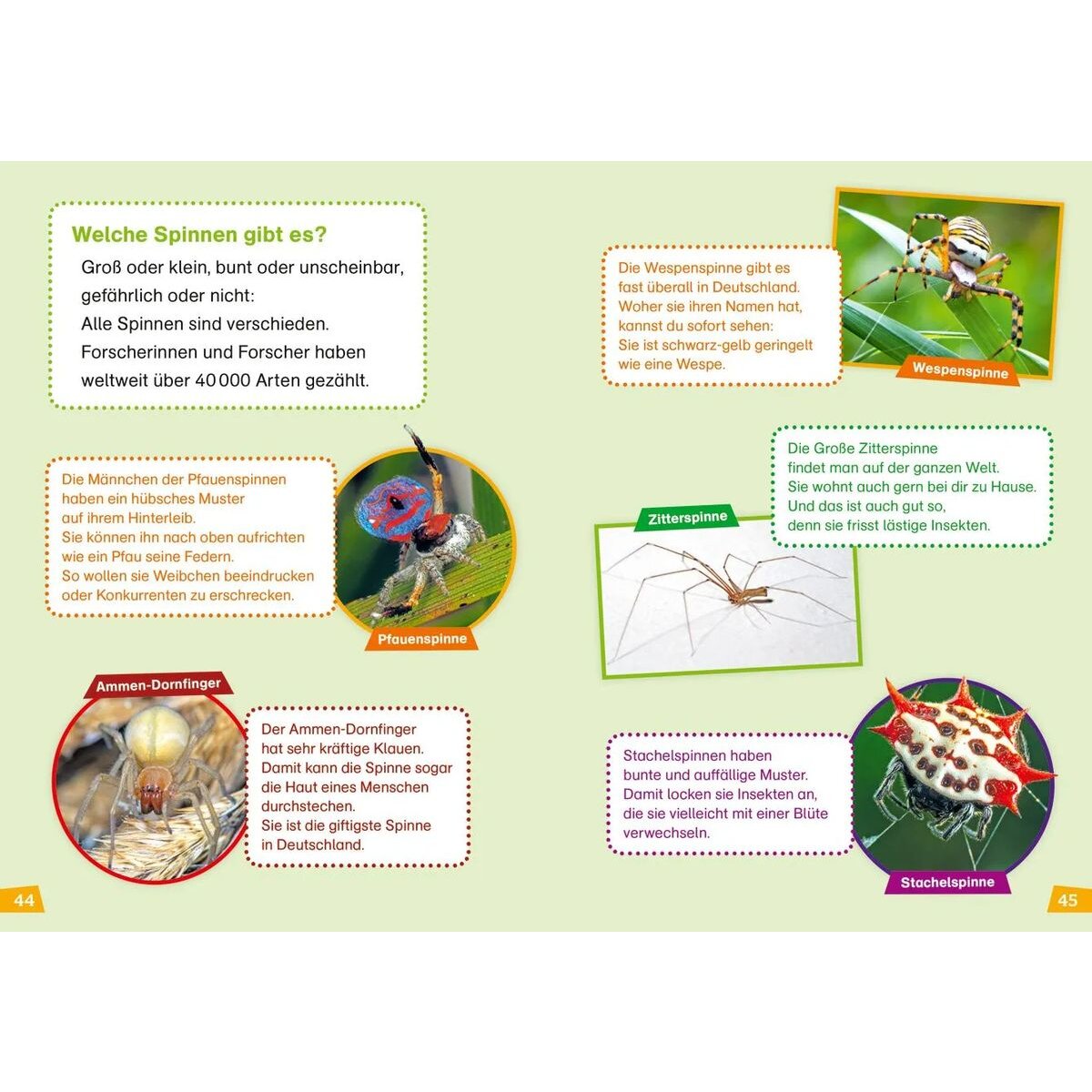 Welche Spinnen gibt es?

Groß oder klein, bunt oder unscheinbar, gefährlich oder nicht: Alle Spinnen sind verschieden. Forscherinnen und Forscher haben weltweit über 40 000 Arten gezählt.

Die Männchen der Pfauenspinnen haben ein hübsches Muster auf ihrem Hinterleib. Sie können ihn nach oben aufrichten wie ein Pfau seine Federn. So wollen sie Weibchen beeindrucken oder Konkurrenten zu erschrecken.

Pfauenspinne

Ammen-Dornfinger

Der Ammen-Dornfinger hat sehr kräftige Klauen. Damit kann die Spinne sogar die Haut eines Menschen durchstechen. Sie ist die giftigste Spinne in Deutschland.

44

Die Wespenspinne gibt es fast überall in Deutschland. Woher sie ihren Namen hat, kannst du sofort sehen: Sie ist schwarz-gelb geringelt wie eine Wespe.

Wespenspinne

Die Große Zitterspinne findet man auf der ganzen Welt. Sie wohnt auch gern bei dir zu Hause. Und das ist auch gut so, denn sie frisst lästige Insekten.

Zitterspinne

Stachelspinnen haben bunte und auffällige Muster. Damit locken sie Insekten an, die sie vielleicht mit einer Blüte verwechseln.

Stachelspinne

45