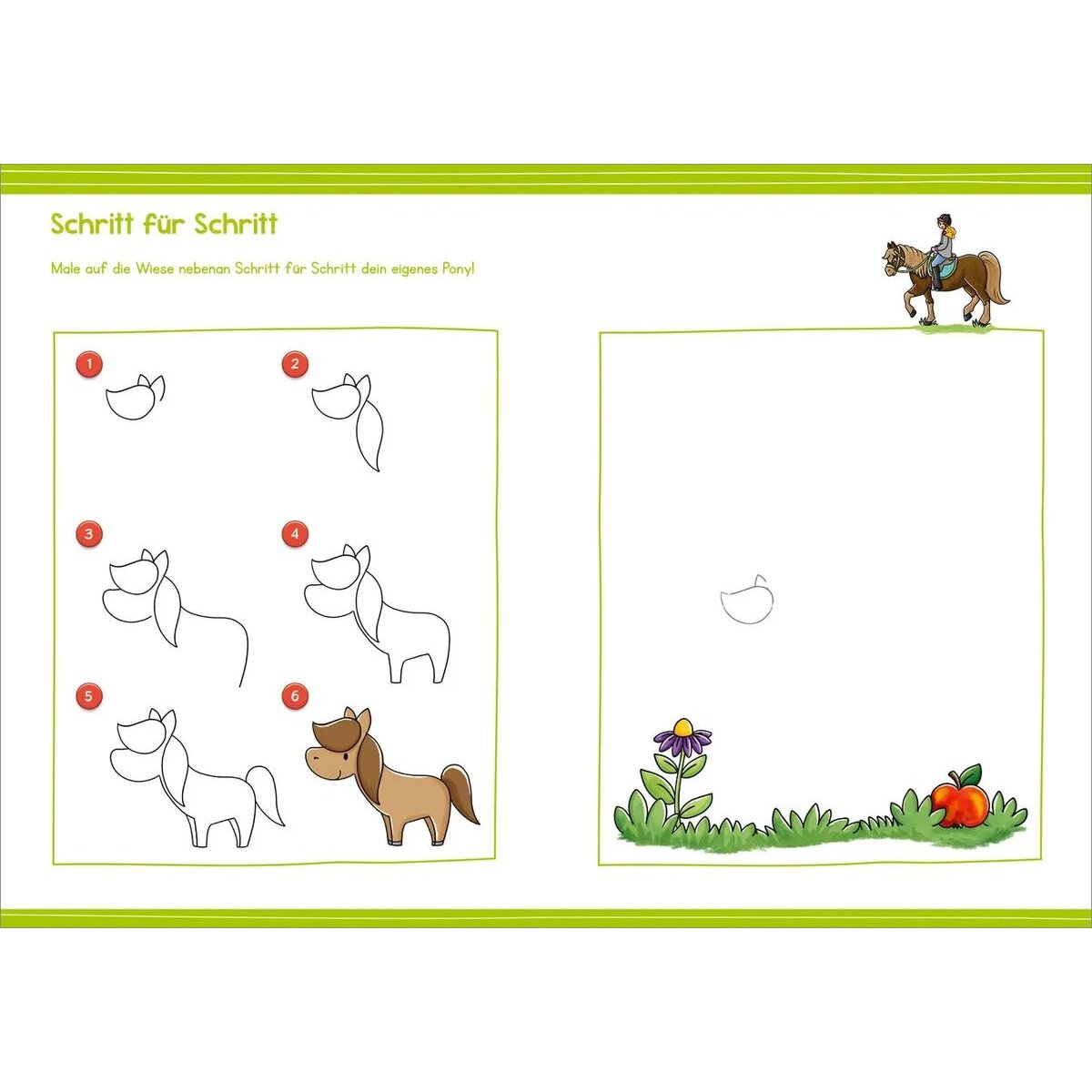 Schritt für Schritt

Male auf die Wiese nebenan Schritt für Schritt dein eigenes Pony!

1

2

3

4

5

6