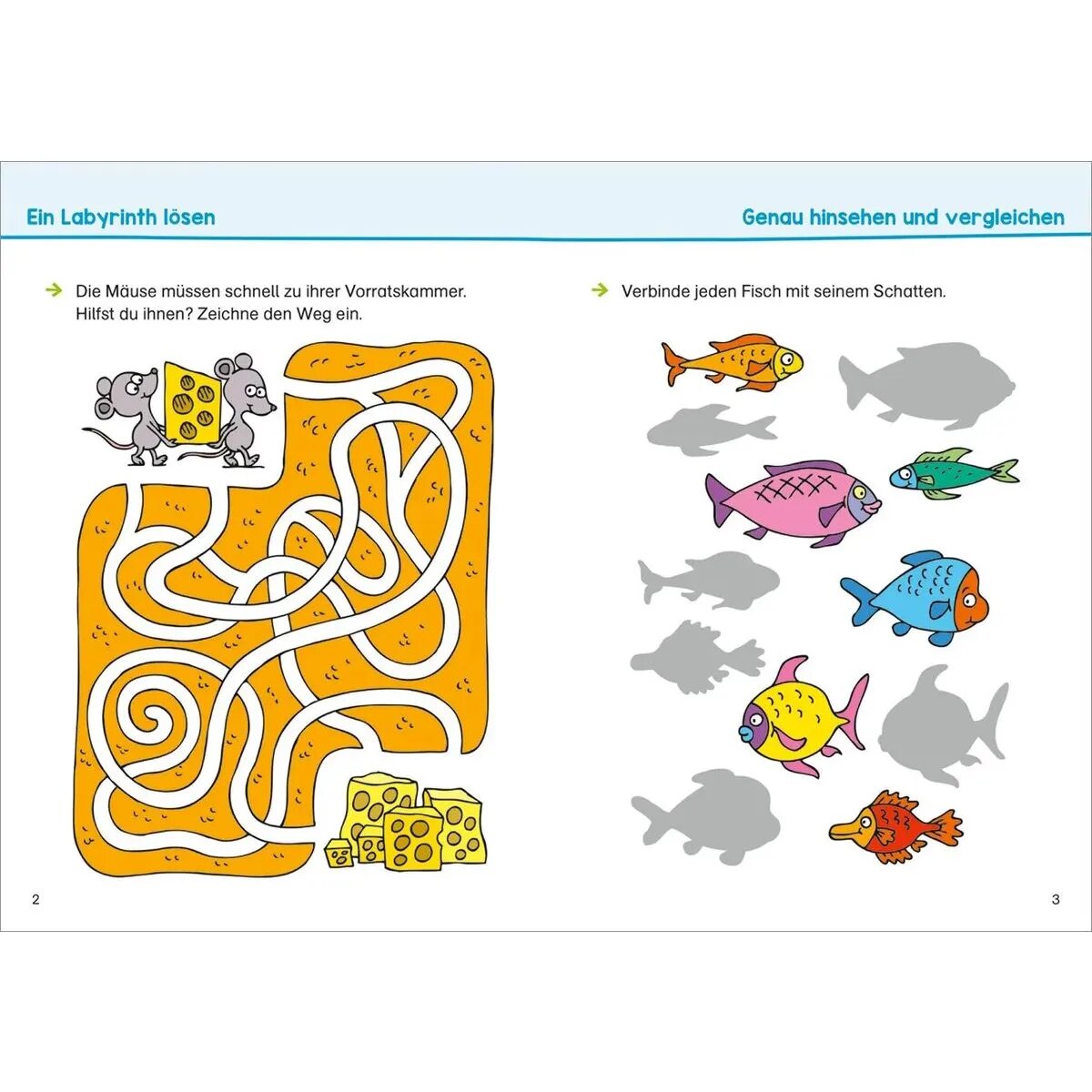 Ein Labyrinth lösen

→ Die Mäuse müssen schnell zu ihrer Vorratskammer. Hilfst du ihnen? Zeichne den Weg ein.

2

Genau hinsehen und vergleichen

→ Verbinde jeden Fisch mit seinem Schatten.

3