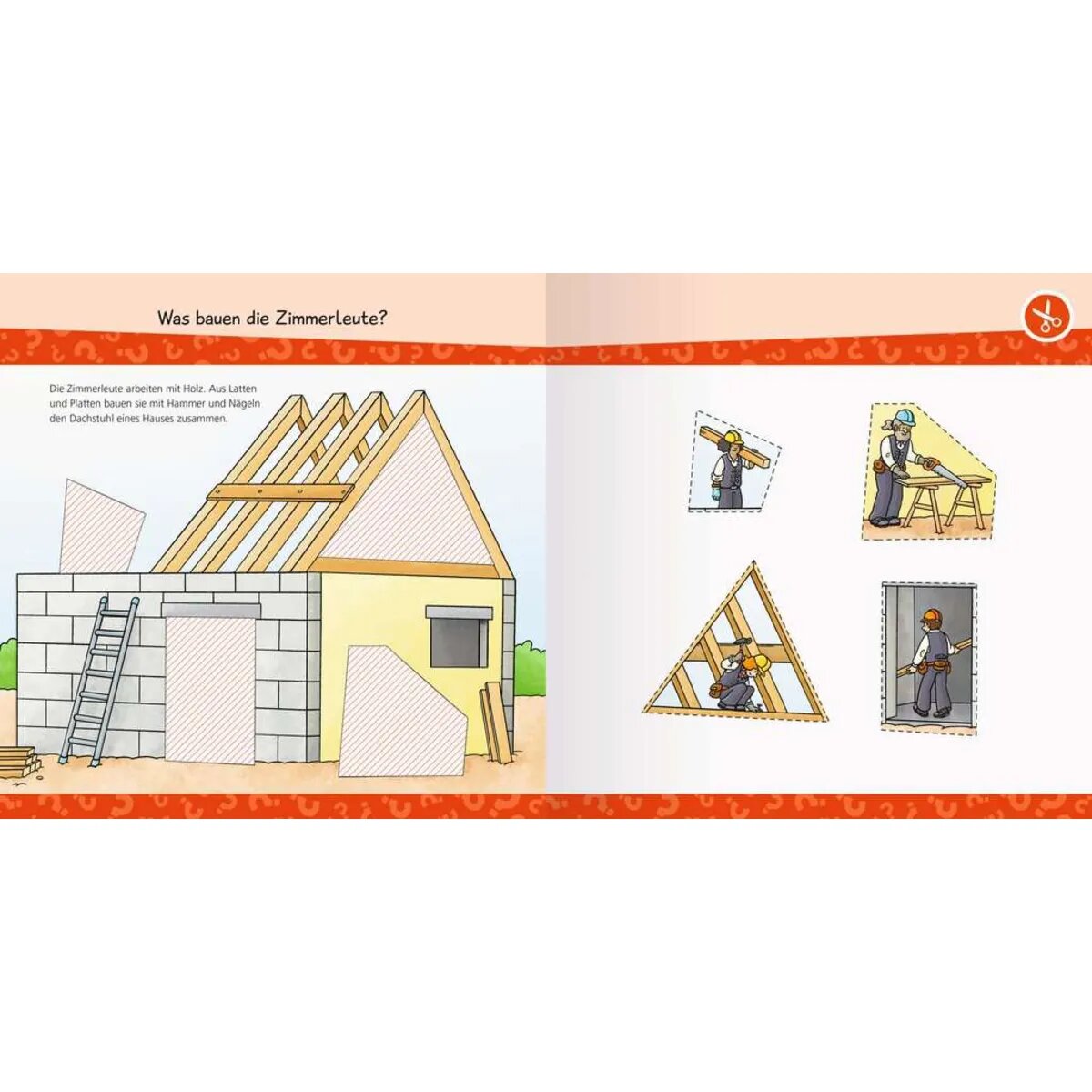 Was bauen die Zimmerleute?

Die Zimmerleute arbeiten mit Holz. Aus Latten und Platten bauen sie mit Hammer und Nägeln den Dachstuhl eines Hauses zusammen.