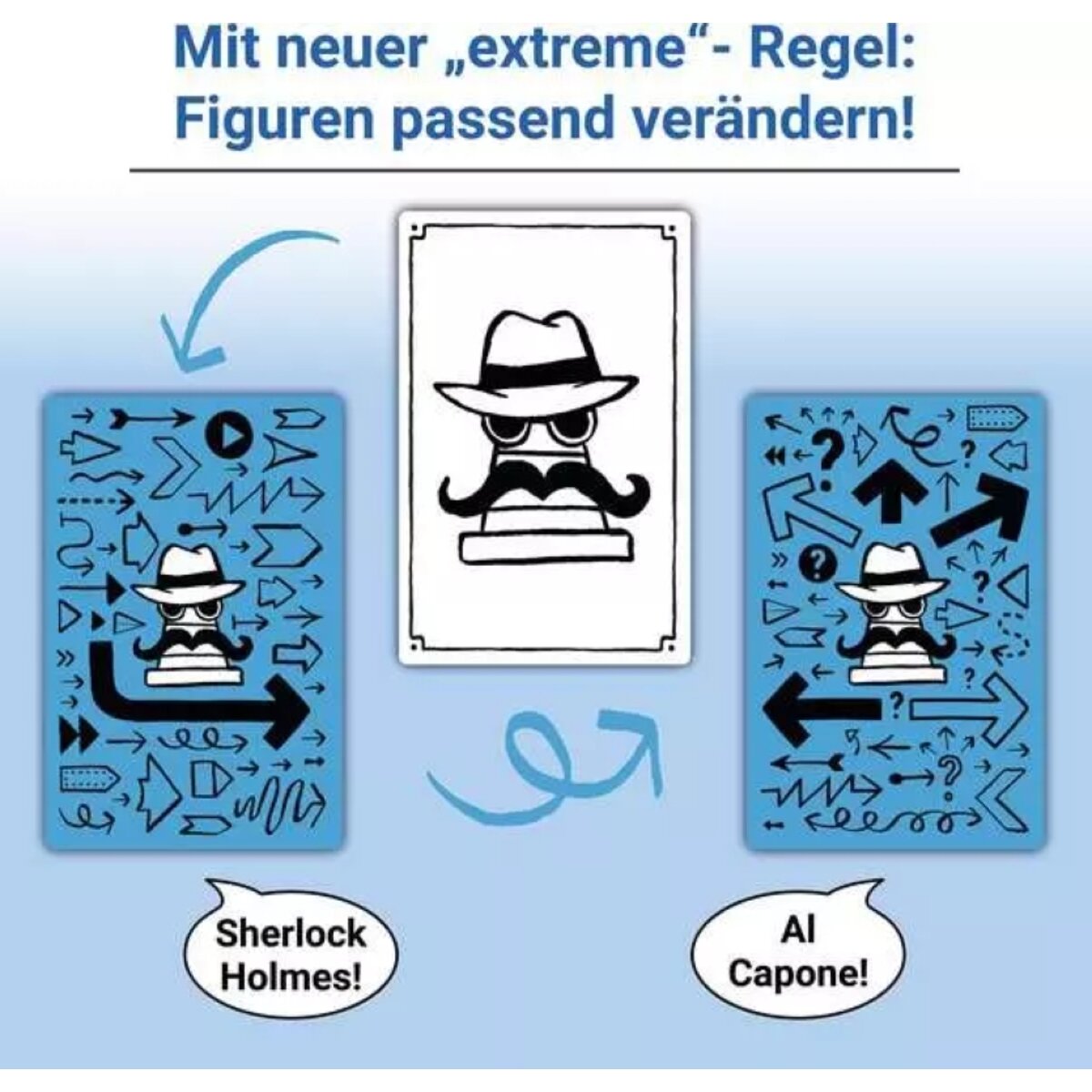 Mit neuer „extreme“- Regel: Figuren passend verändern!

Sherlock Holmes!

Al Capone!