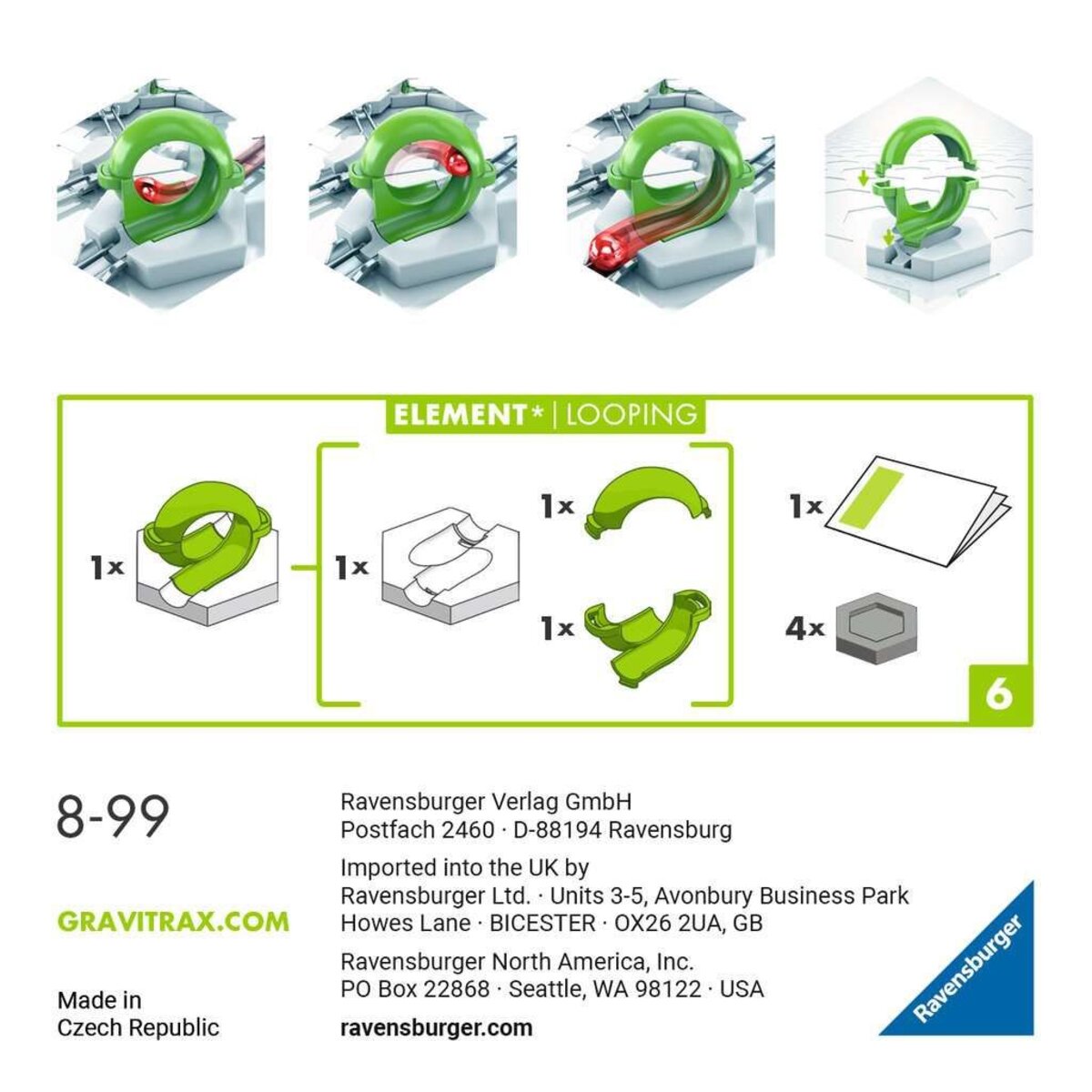 ELEMENT* | LOOPING

1x

1x

1x

1x

1x

4x

6

8-99

GRAVITRAX.COM

Made in
Czech Republic

Ravensburger Verlag GmbH
Postfach 2460 · D-88194 Ravensburg

Imported into the UK by
Ravensburger Ltd. · Units 3-5, Avonbury Business Park
Howes Lane · BICESTER · OX26 2UA, GB

Ravensburger North America, Inc.
PO Box 22868 · Seattle, WA 98122 · USA

ravensburger.com

Ravensburger