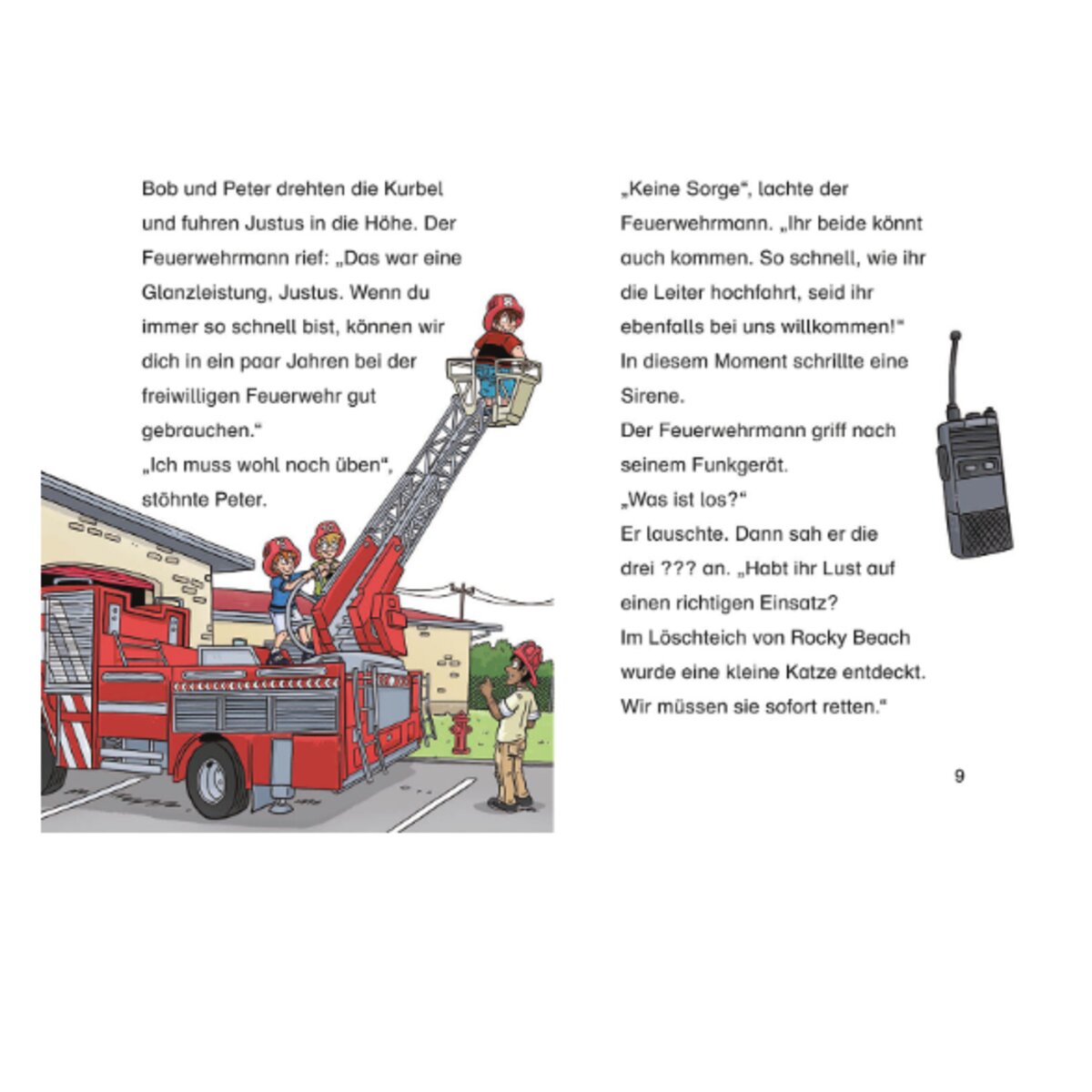 Bob und Peter drehten die Kurbel und fuhren Justus in die Höhe. Der Feuerwehrmann rief: „Das war eine Glanzleistung, Justus. Wenn du immer so schnell bist, können wir dich in ein paar Jahren bei der freiwilligen Feuerwehr gut gebrauchen.“
„Ich muss wohl noch üben“, stöhnte Peter.

„Keine Sorge“, lachte der Feuerwehrmann. „Ihr beide könnt auch kommen. So schnell, wie ihr die Leiter hochfahrt, seid ihr ebenfalls bei uns willkommen!“
In diesem Moment schrillte eine Sirene.
Der Feuerwehrmann griff nach seinem Funkgerät.
„Was ist los?“
Er lauschte. Dann sah er die drei ??? an. „Habt ihr Lust auf einen richtigen Einsatz?
Im Löschteich von Rocky Beach wurde eine kleine Katze entdeckt. Wir müssen sie sofort retten.“

9