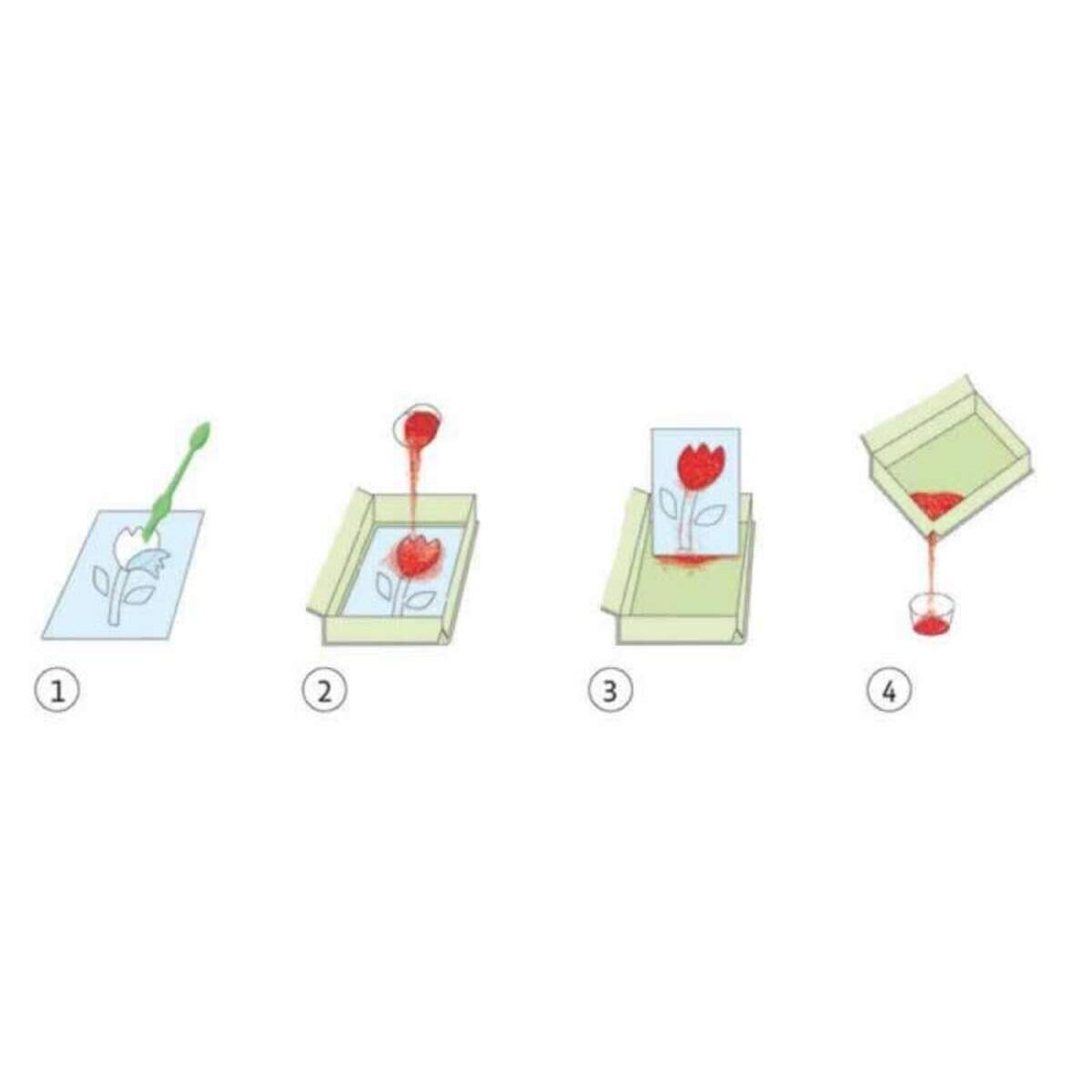 1

2

3

4