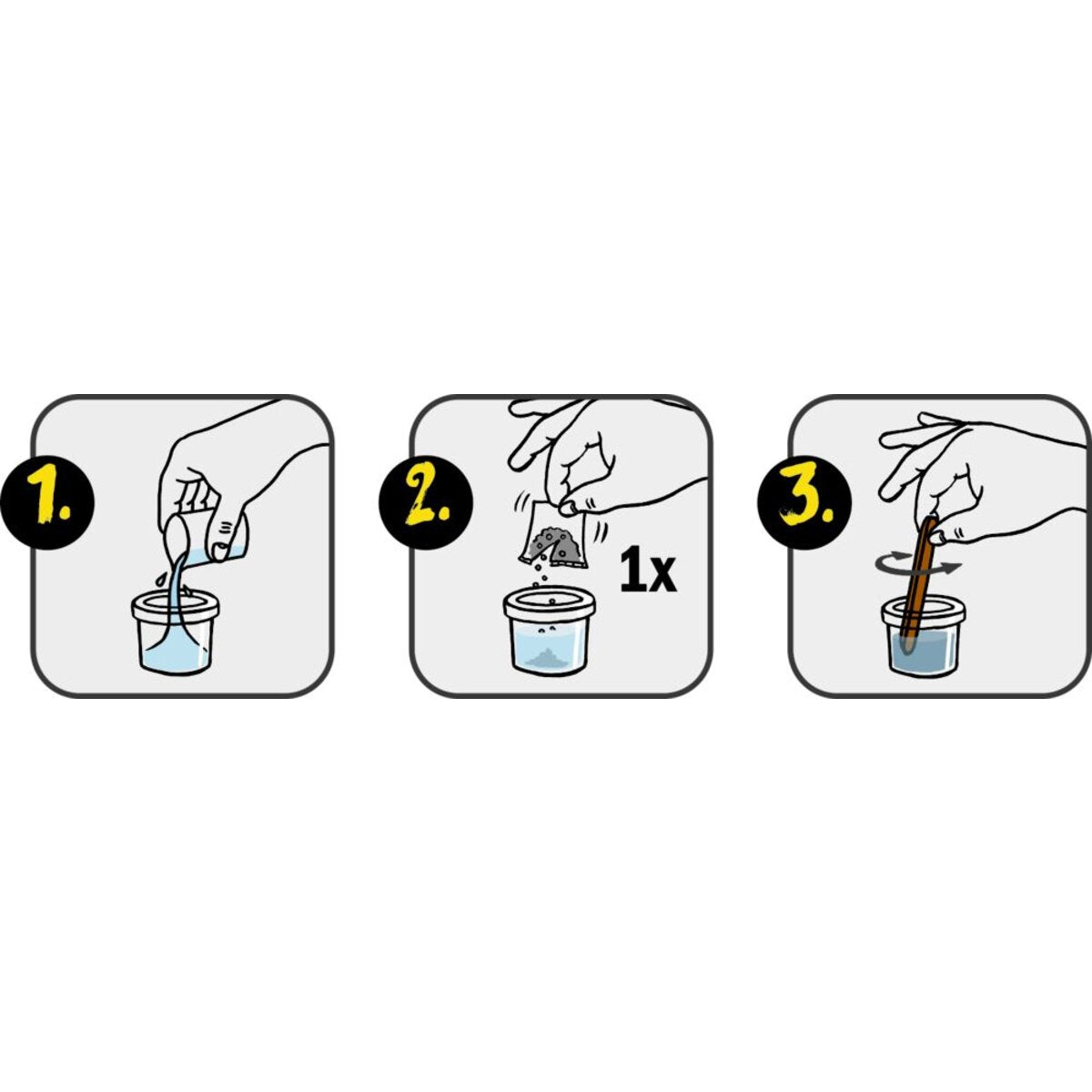 1.

2.

1x

3.