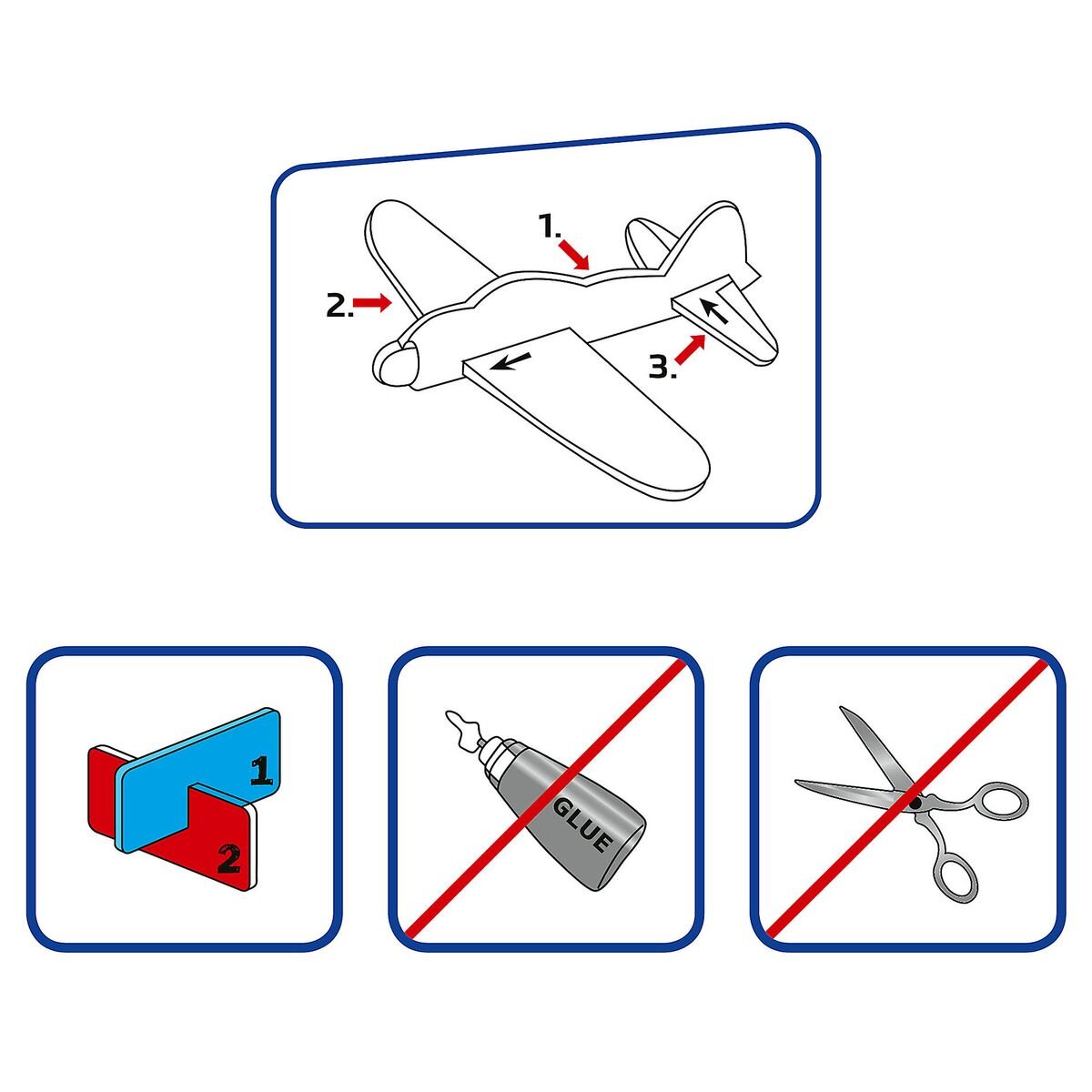 1.

2.

3.

1

2

GLUE