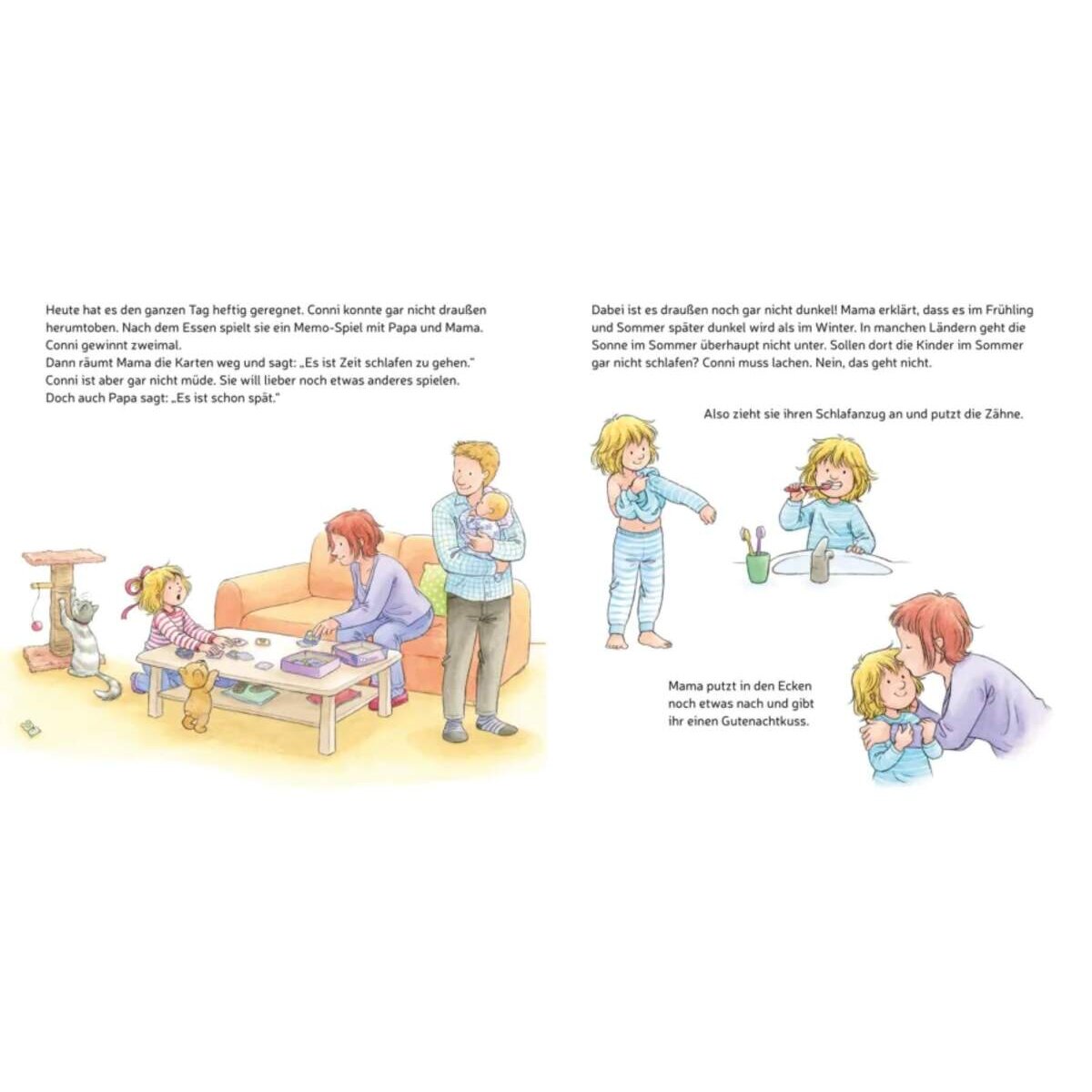 Heute hat es den ganzen Tag heftig geregnet. Conni konnte gar nicht draußen herumtoben. Nach dem Essen spielt sie ein Memo-Spiel mit Papa und Mama. Conni gewinnt zweimal.
Dann räumt Mama die Karten weg und sagt: „Es ist Zeit schlafen zu gehen."
Conni ist aber gar nicht müde. Sie will lieber noch etwas anderes spielen.
Doch auch Papa sagt: „Es ist schon spät."

Dabei ist es draußen noch gar nicht dunkel! Mama erklärt, dass es im Frühling und Sommer später dunkel wird als im Winter. In manchen Ländern geht die Sonne im Sommer überhaupt nicht unter. Sollen dort die Kinder im Sommer gar nicht schlafen? Conni muss lachen. Nein, das geht nicht.

Also zieht sie ihren Schlafanzug an und putzt die Zähne.

Mama putzt in den Ecken noch etwas nach und gibt ihr einen Gutenachtkuss.