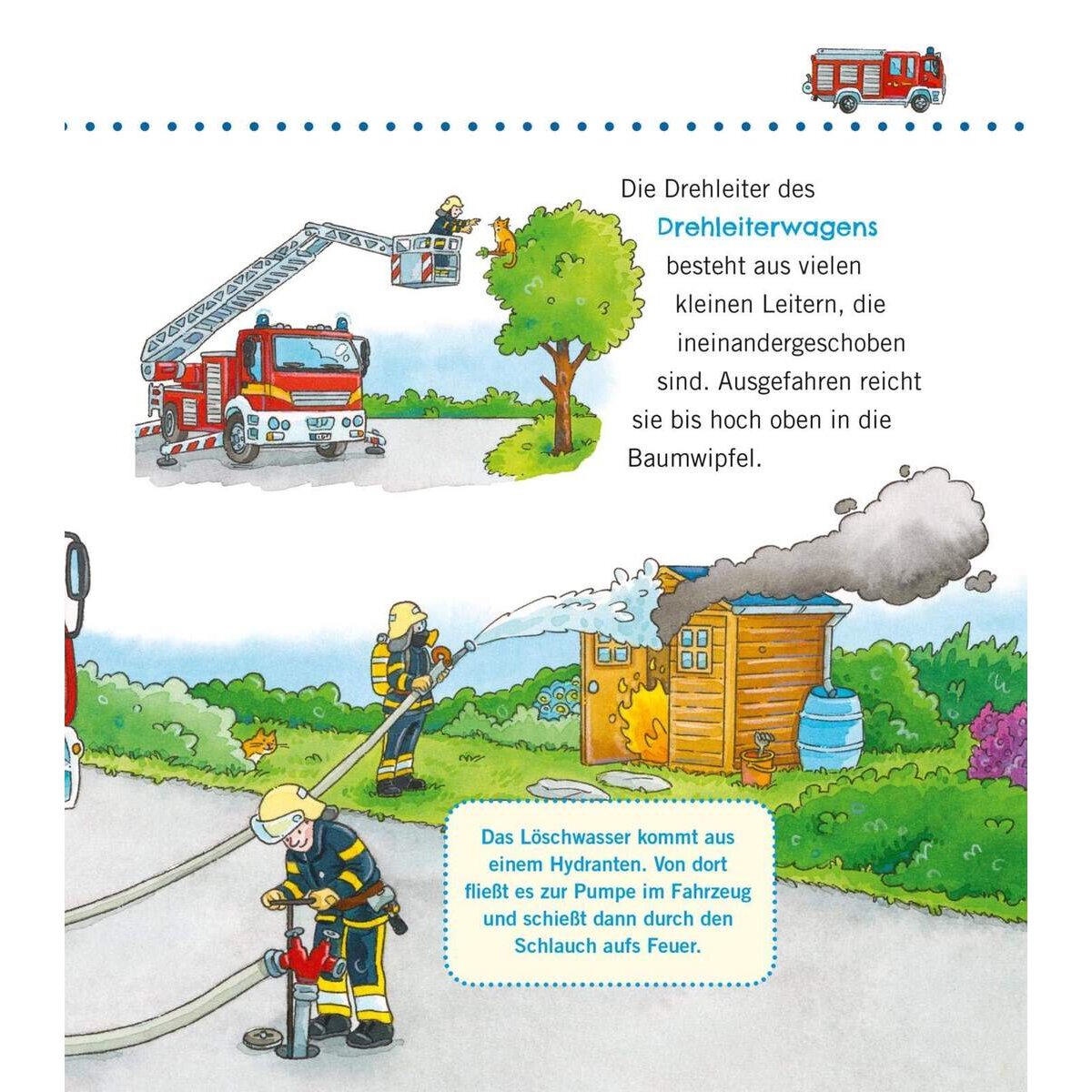 Die Drehleiter des Drehleiterwagens besteht aus vielen kleinen Leitern, die ineinandergeschoben sind. Ausgefahren reicht sie bis hoch oben in die Baumwipfel.

Das Löschwasser kommt aus einem Hydranten. Von dort fließt es zur Pumpe im Fahrzeug und schießt dann durch den Schlauch aufs Feuer.