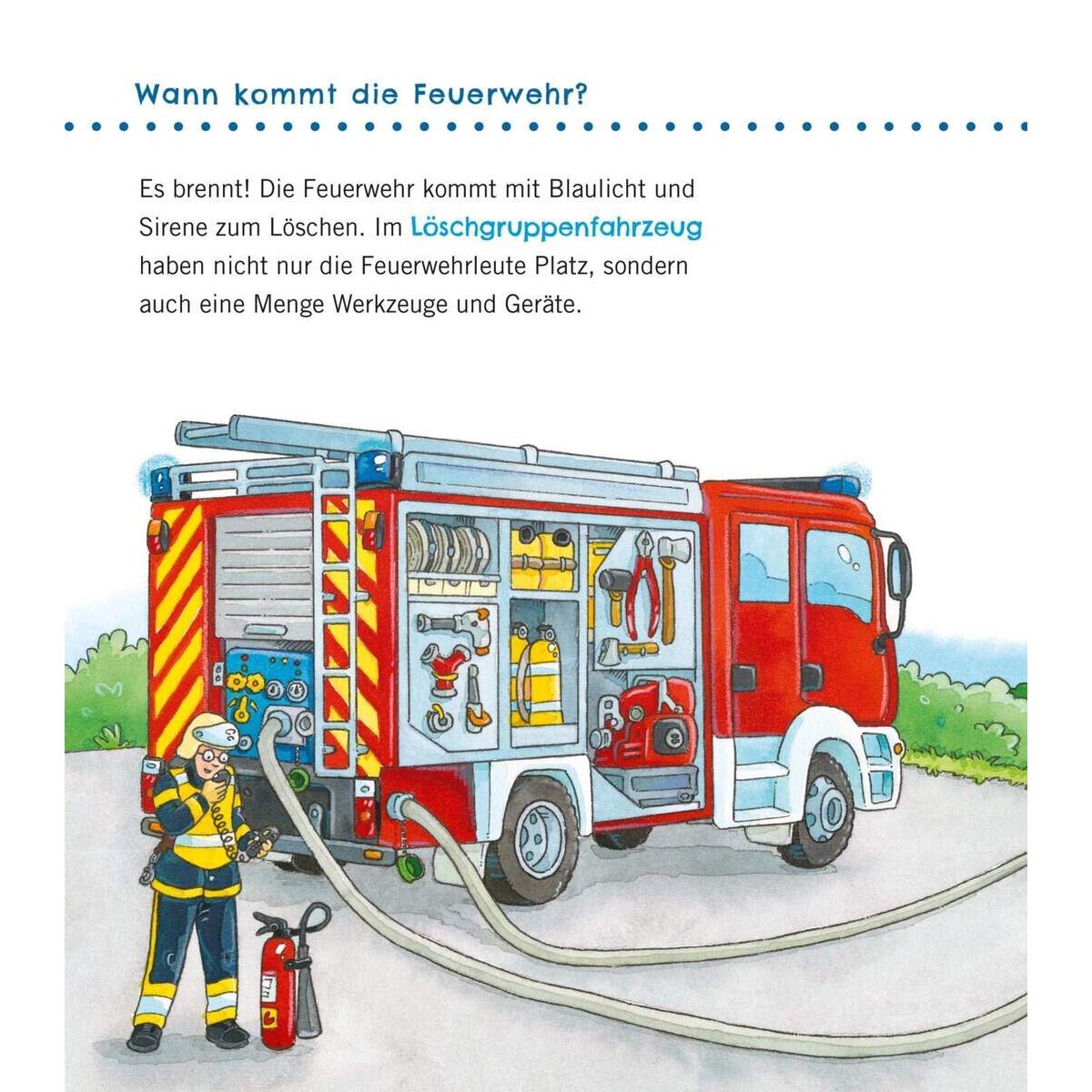 Wann kommt die Feuerwehr?

Es brennt! Die Feuerwehr kommt mit Blaulicht und Sirene zum Löschen. Im Löschgruppenfahrzeug haben nicht nur die Feuerwehrleute Platz, sondern auch eine Menge Werkzeuge und Geräte.