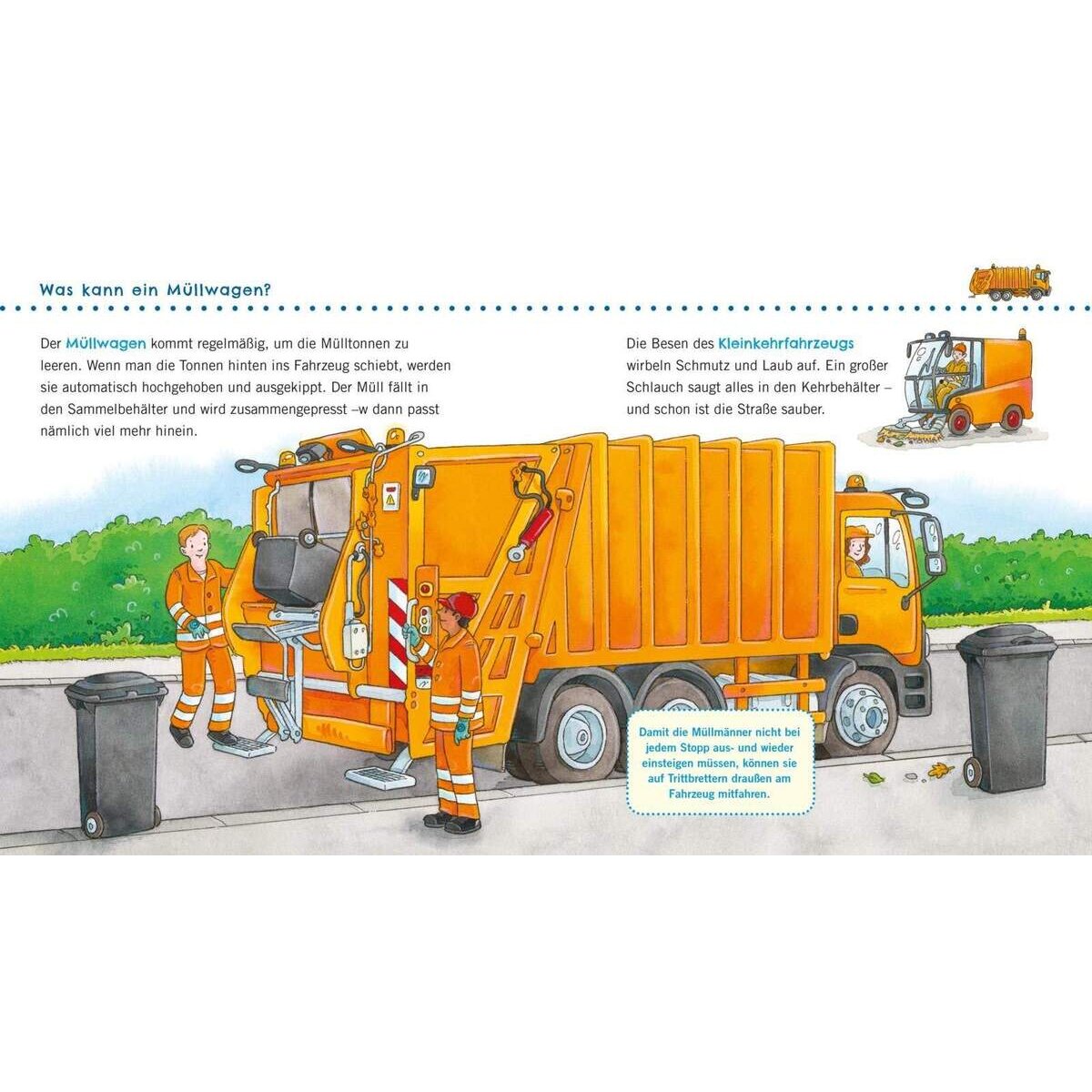 Was kann ein Müllwagen?

Der Müllwagen kommt regelmäßig, um die Mülltonnen zu leeren. Wenn man die Tonnen hinten ins Fahrzeug schiebt, werden sie automatisch hochgehoben und ausgekippt. Der Müll fällt in den Sammelbehälter und wird zusammengepresst –w dann passt nämlich viel mehr hinein.

Die Besen des Kleinkehrfahrzeugs wirbeln Schmutz und Laub auf. Ein großer Schlauch saugt alles in den Kehrbehälter – und schon ist die Straße sauber.

Damit die Müllmänner nicht bei jedem Stopp aus- und wieder einsteigen müssen, können sie auf Trittbrettern draußen am Fahrzeug mitfahren.