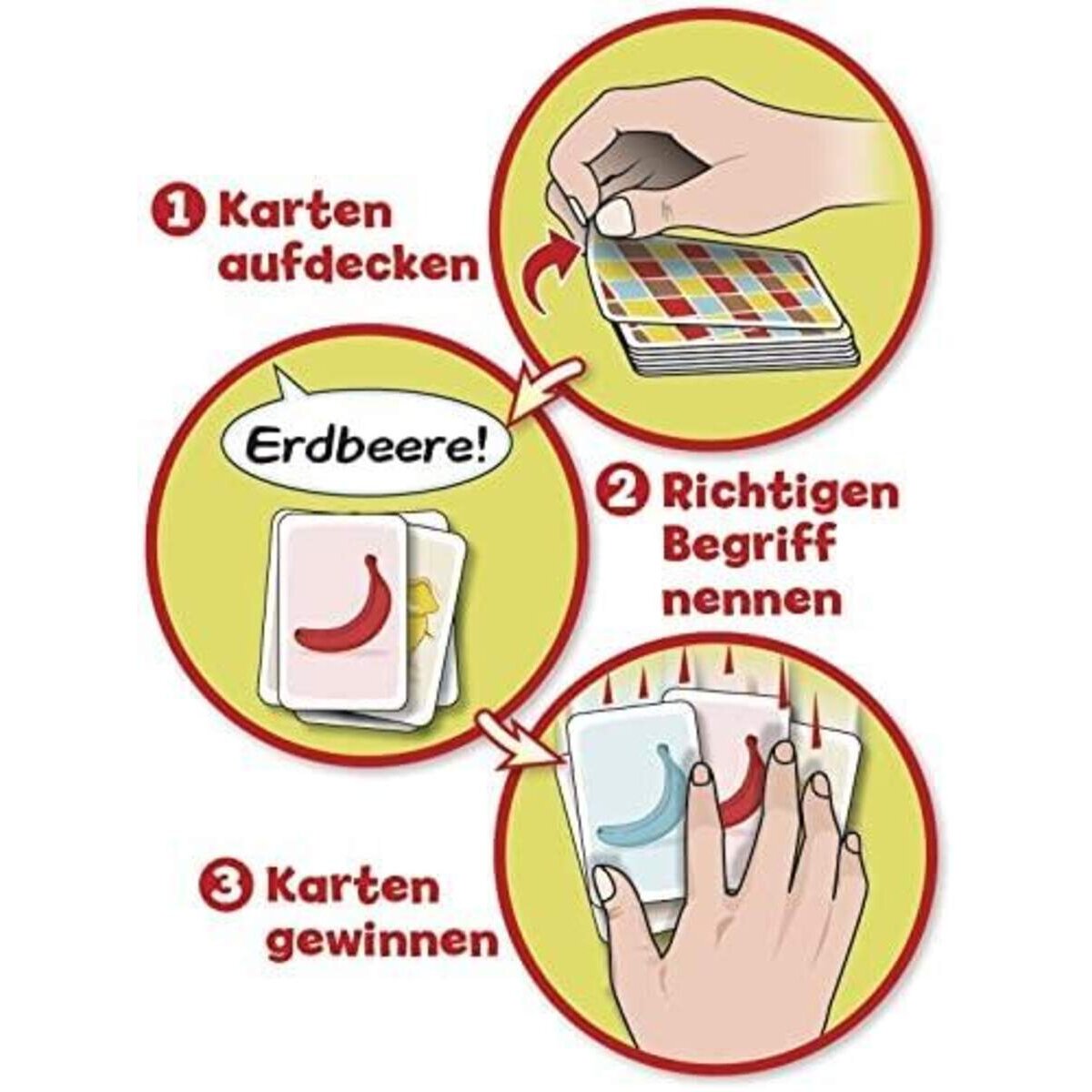 1 Karten aufdecken

Erdbeere!

2 Richtigen Begriff nennen

3 Karten gewinnen